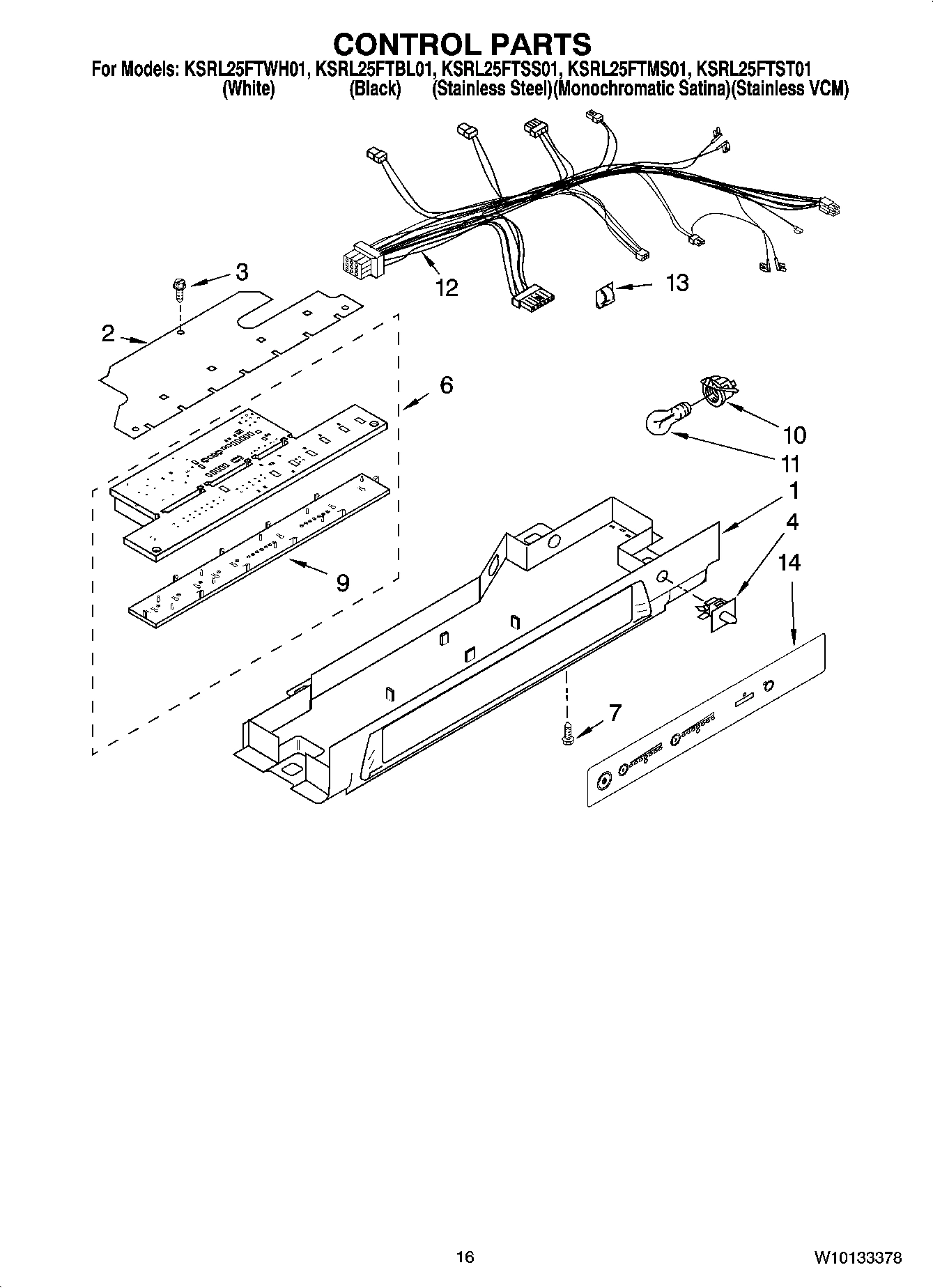 CONTROL PARTS

For Models: KSRL25FTWH01, KSRL25FTBL01, KSRL25FTSS01, KSRL25FTMS01, KSRL25FTST01
(White) (Black) (Stainless Steel)(Monochromatic Satina)(Stainless VCM)

3

12

13

2

6

10

11

1

4

14

9

7

16

W10133378