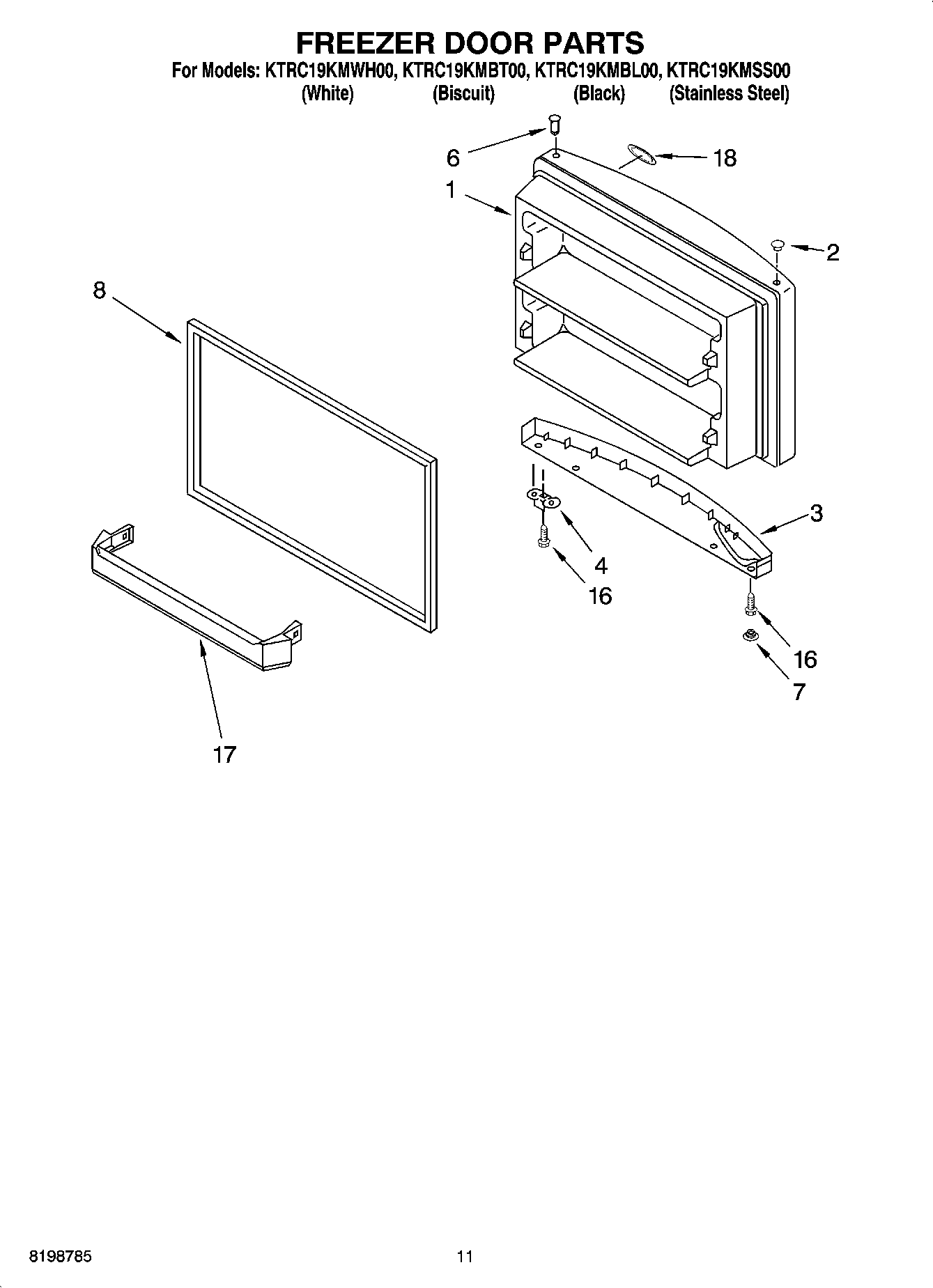 FREEZER DOOR PARTS

For Models: KTRC19KMWH00, KTRC19KMBT00, KTRC19KMBL00, KTRC19KMSS00
(White) (Biscuit) (Black) (Stainless Steel)

6
18
1
2
8
3
4
16
16
7
17

8198785

11