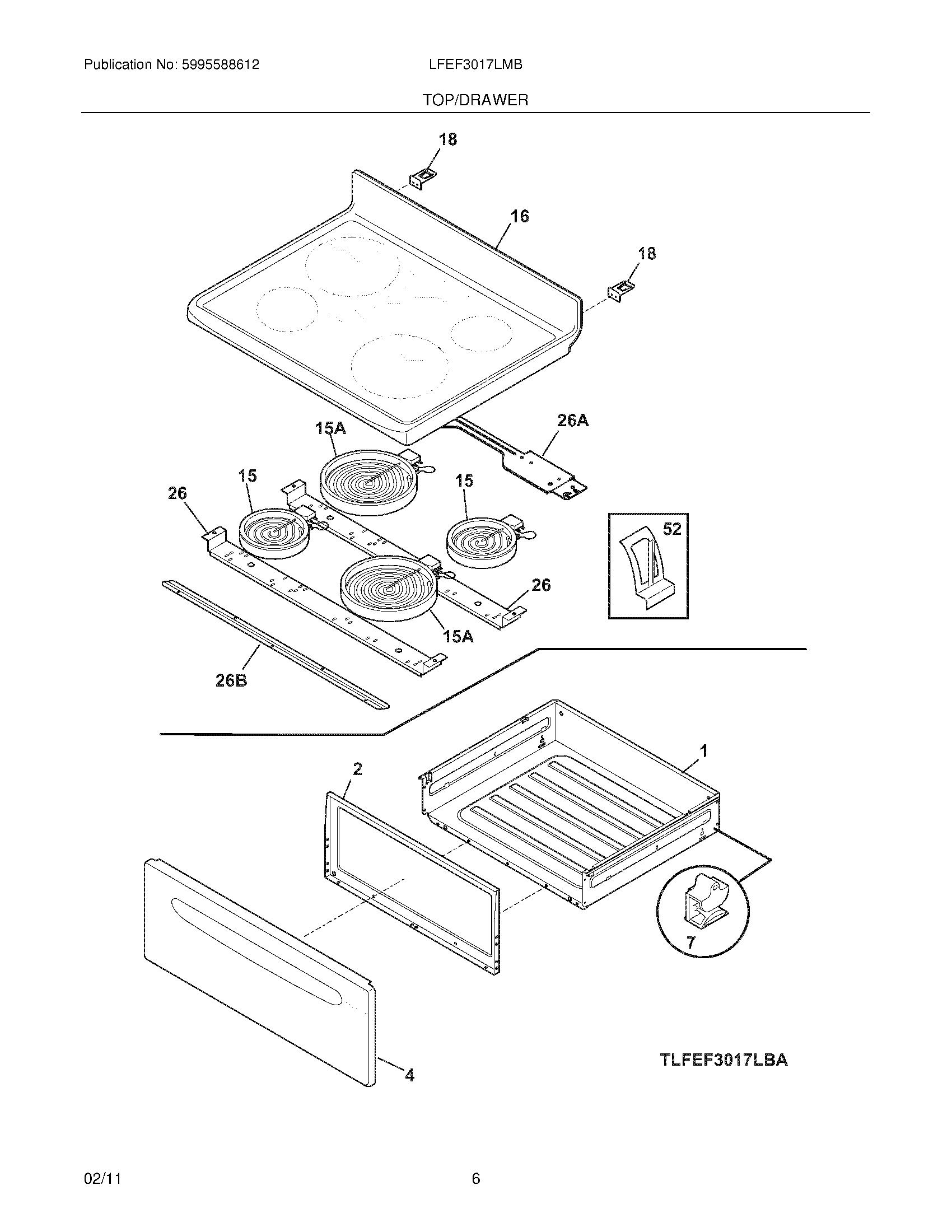 Publication No: 5995588612

LFEF3017LMB

TOP/DRAWER

18

16

18

26A

15A

15

15

26

52

26

15A

26B

1

2

7

4

TLFEF3017LBA

02/11

6