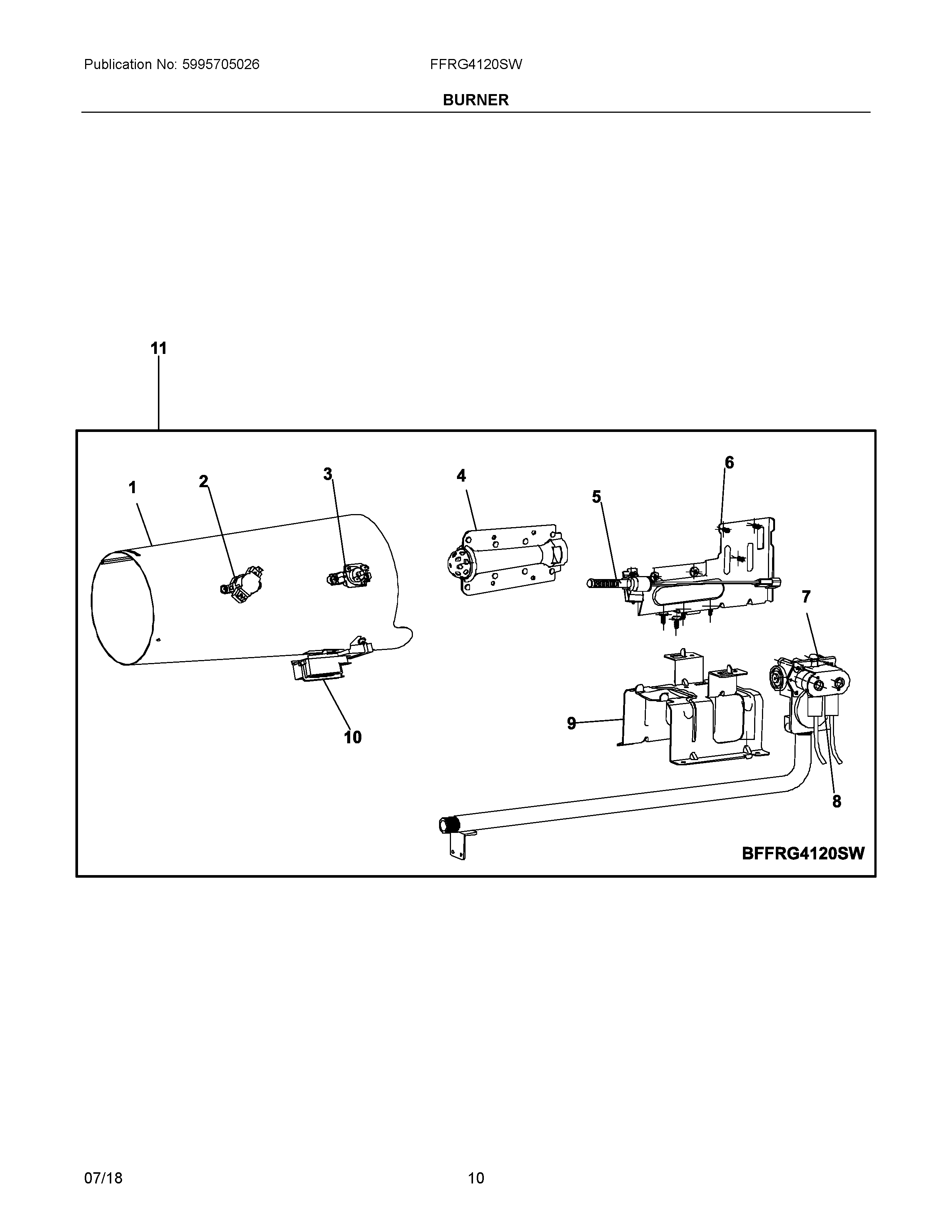 Publication No: 5995705026

FFRG4120SW

BURNER

11

1

2

3

4

5

6

7

8

9

10

BFFRG4120SW

07/18

10