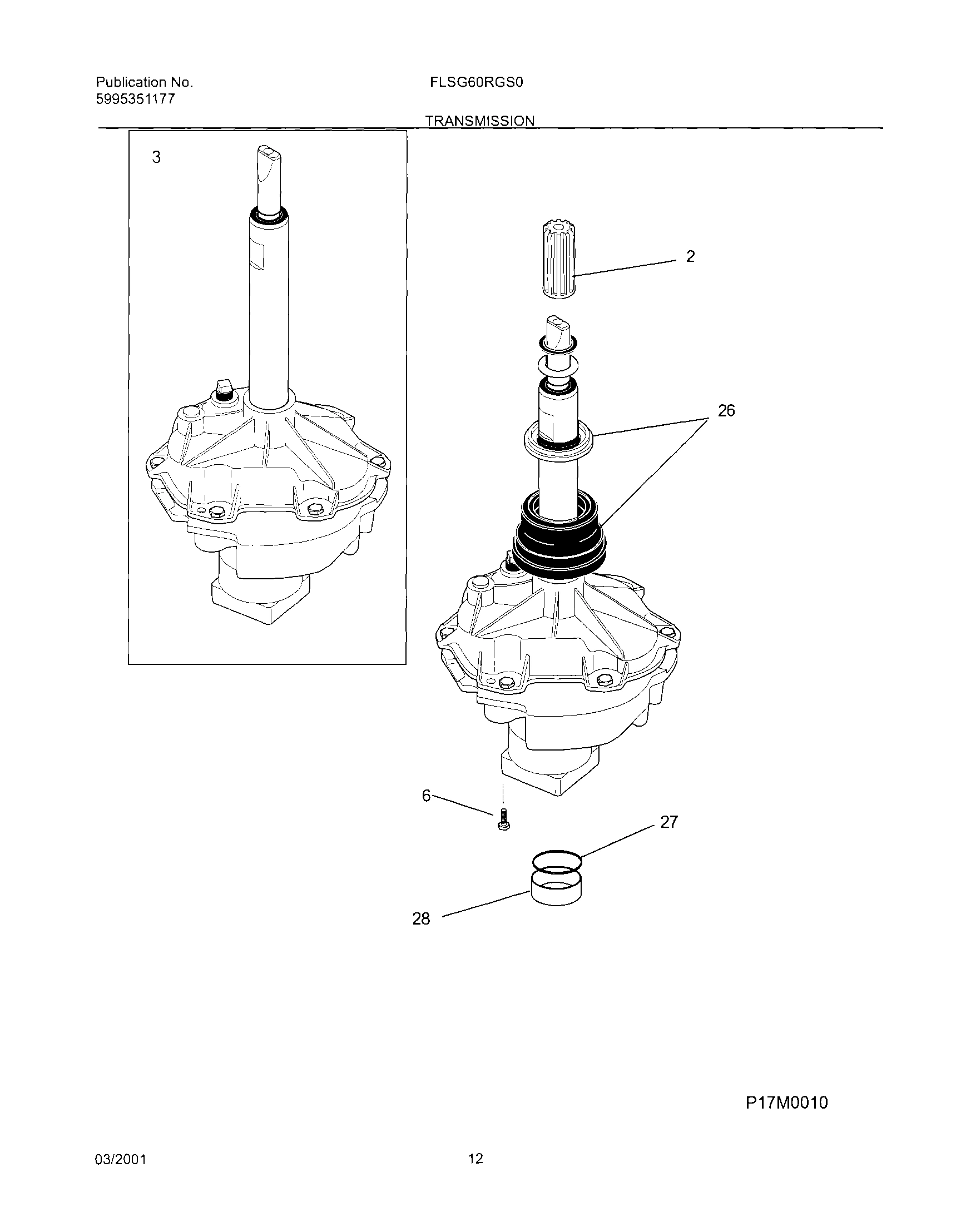 Publication No.
5995351177

FLSG60RGS0

TRANSMISSION

3

2

26

6

27

28

P17M0010

03/2001

12