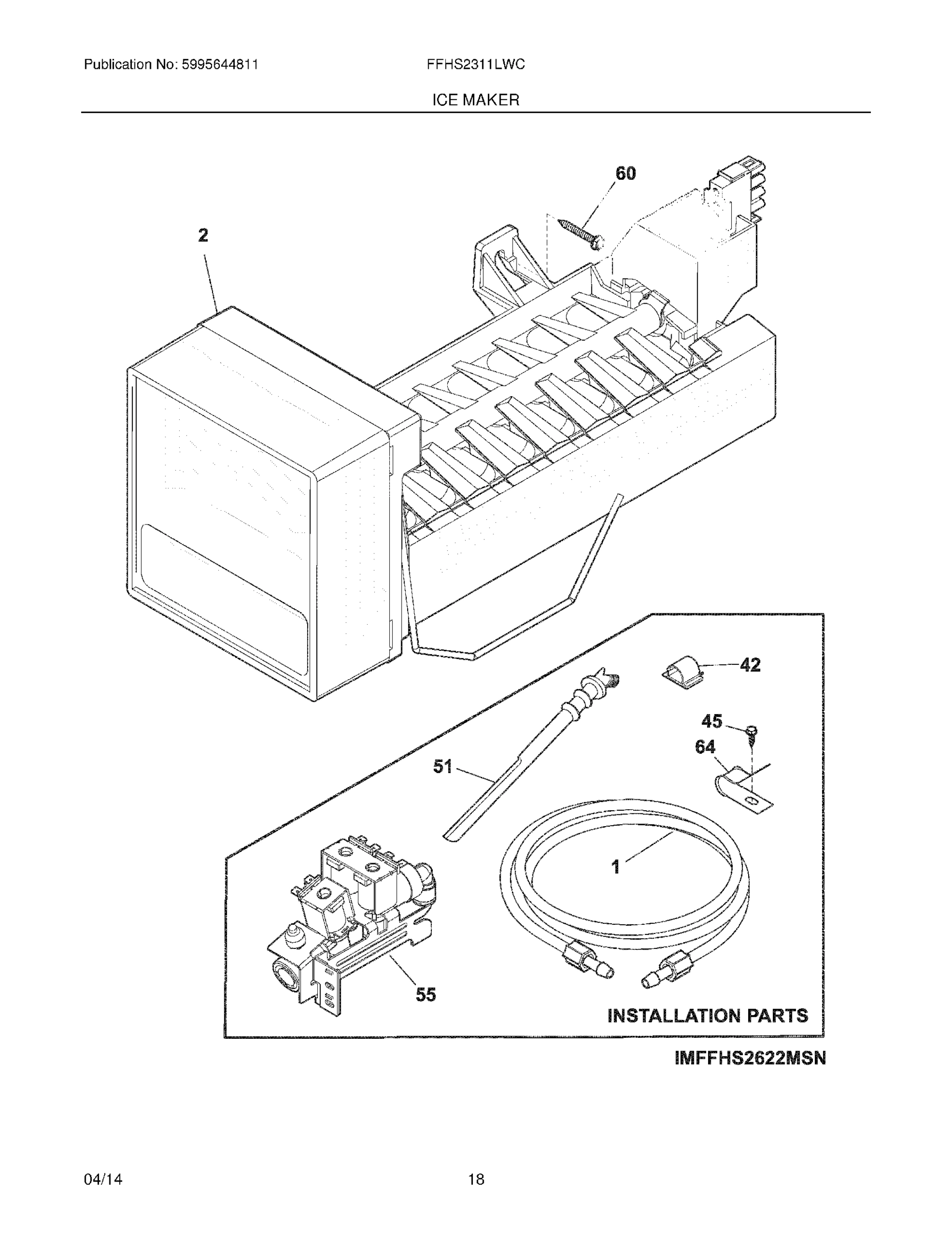 Publication No: 5995644811

FFHS2311LWC

ICE MAKER

60

2

42

45

64

51

1

55

INSTALLATION PARTS

IMFFHS2622MSN

04/14

18