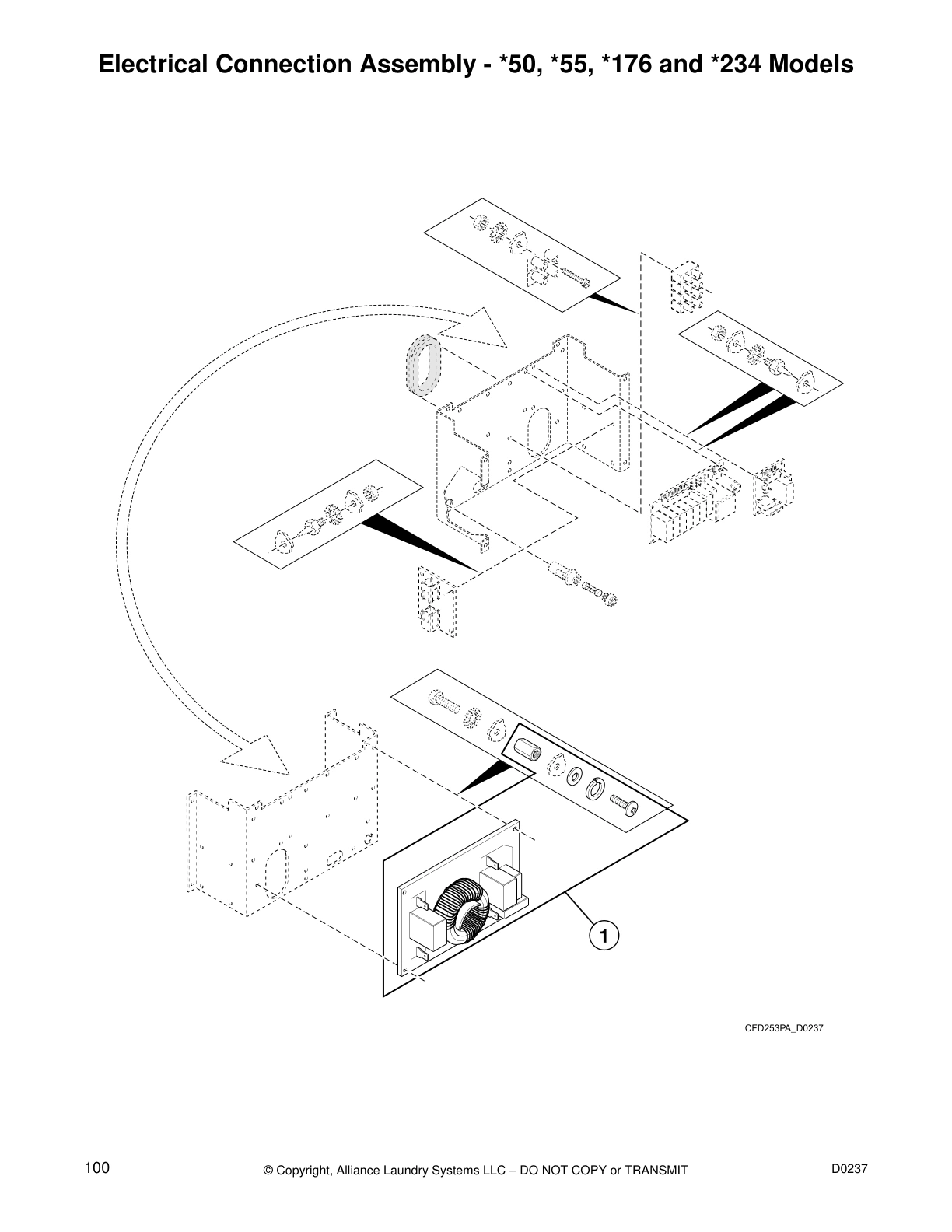 Electrical Connection Assembly - *50, *55, *176 and *234 Models

1

CFD253PA_D0237

100

© Copyright, Alliance Laundry Systems LLC – DO NOT COPY or TRANSMIT

D0237