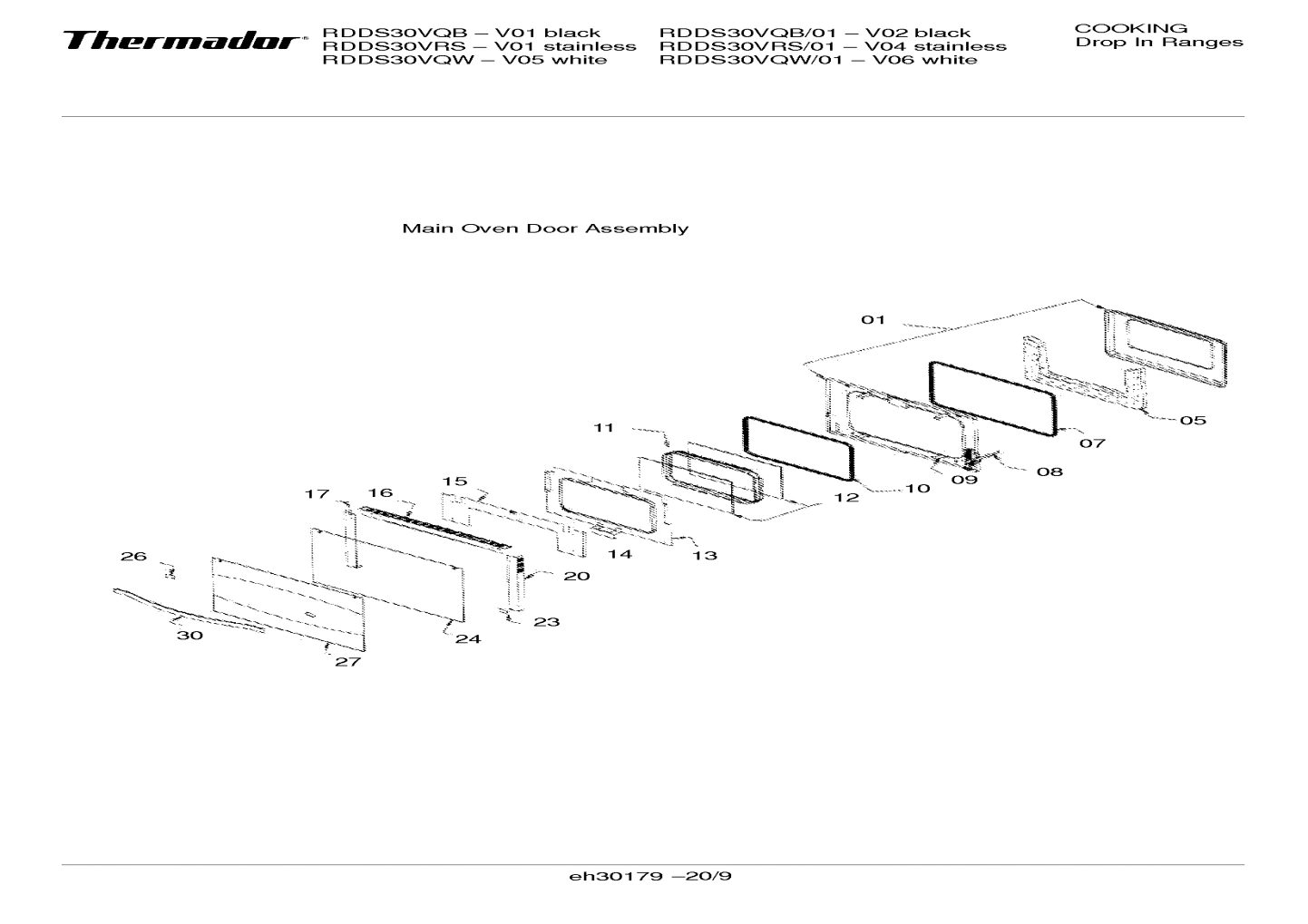 Thermador®

RDDS30VQB – V01 black
RDDS30VRS – V01 stainless
RDDS30VQW – V05 white

RDDS30VQB/01 – V02 black
RDDS30VRS/01 – V04 stainless
RDDS30VQW/01 – V06 white

COOKING
Drop In Ranges

Main Oven Door Assembly

01
05
07
08
09
10
11
12
13
14
15
16
17
20
23
24
26
27
30

eh30179 –20/9