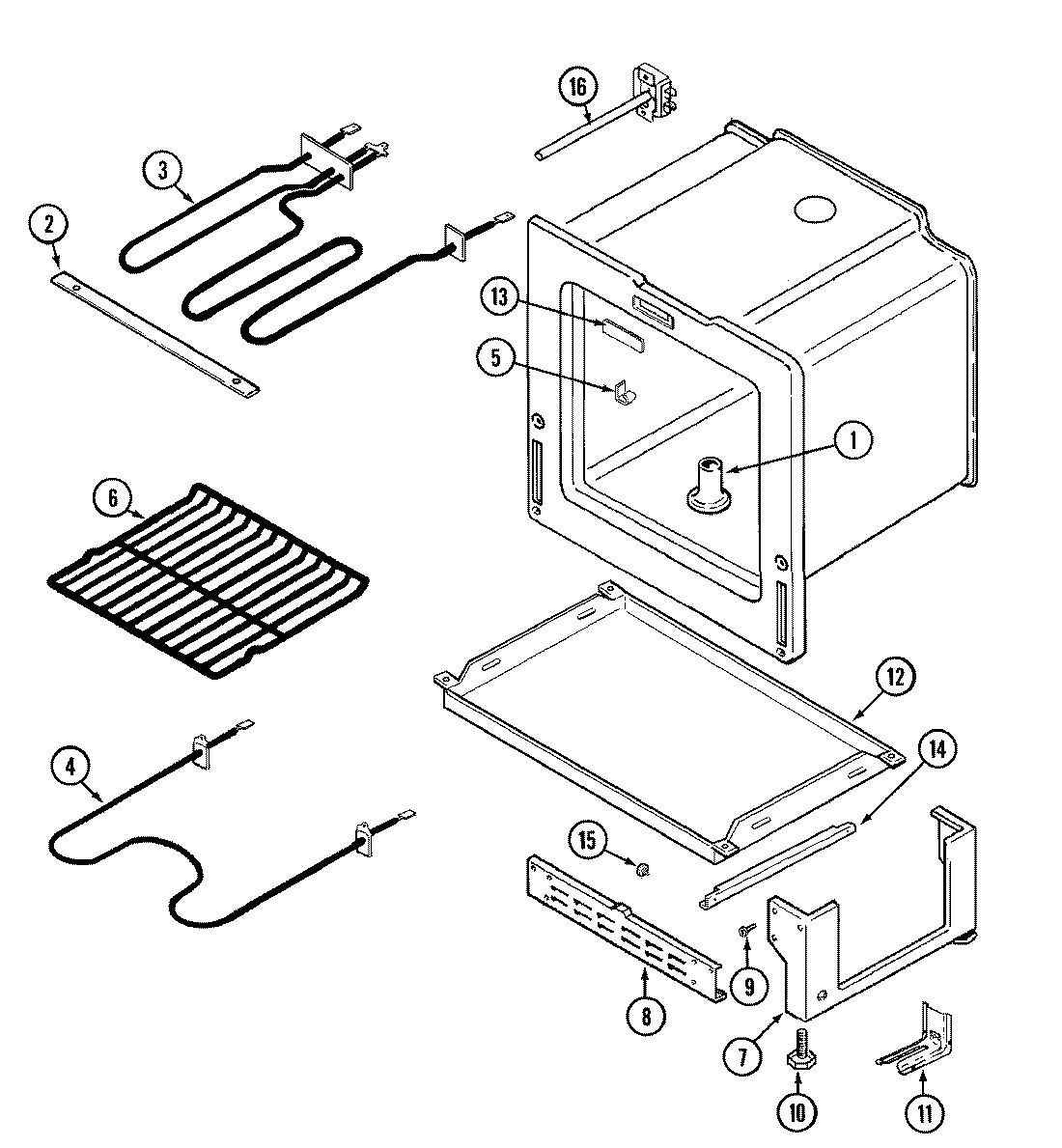 16
3
2
13
5
1
6
12
4
14
15
9
8
7
10
11