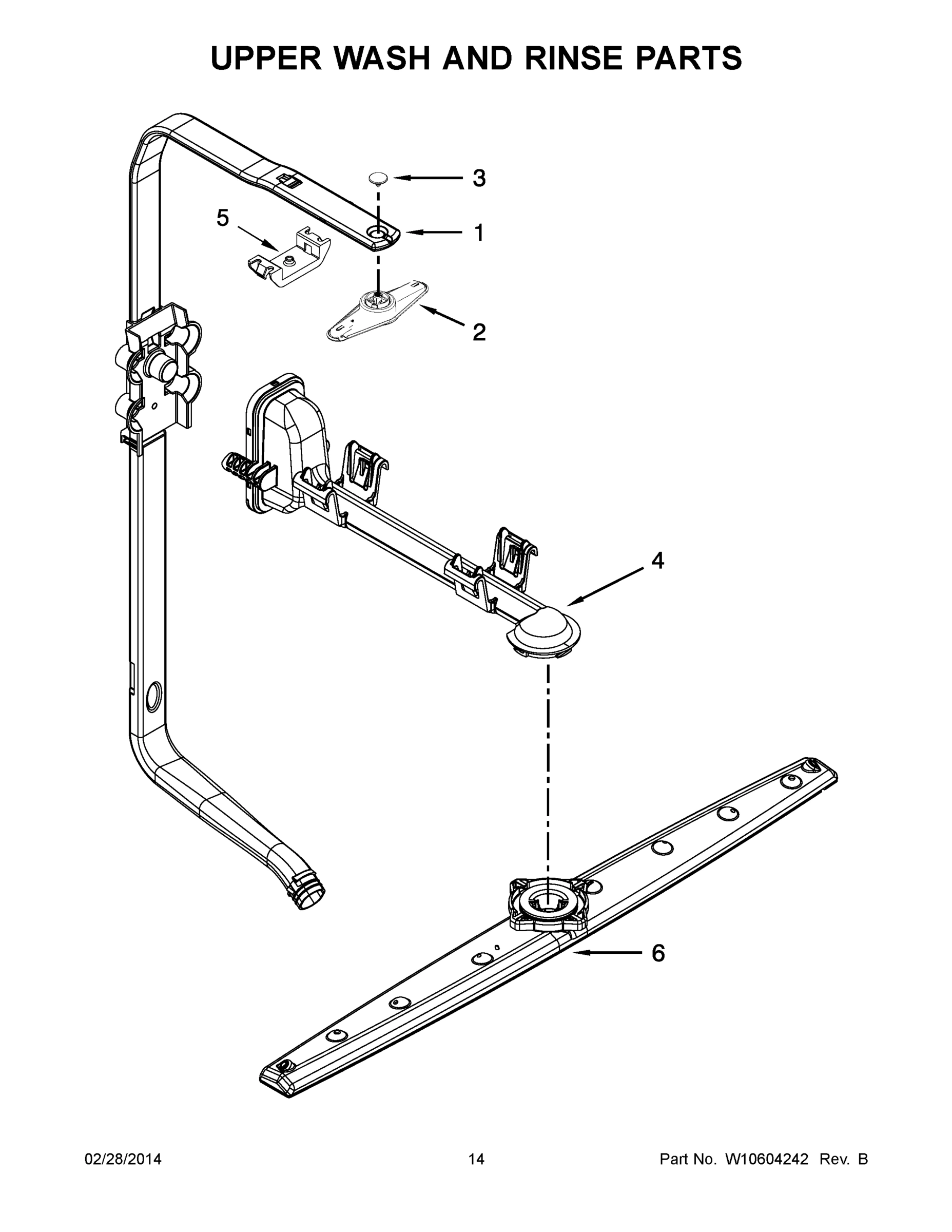 UPPER WASH AND RINSE PARTS

3

5

1

2

4

6

02/28/2014

14

Part No. W10604242 Rev. B