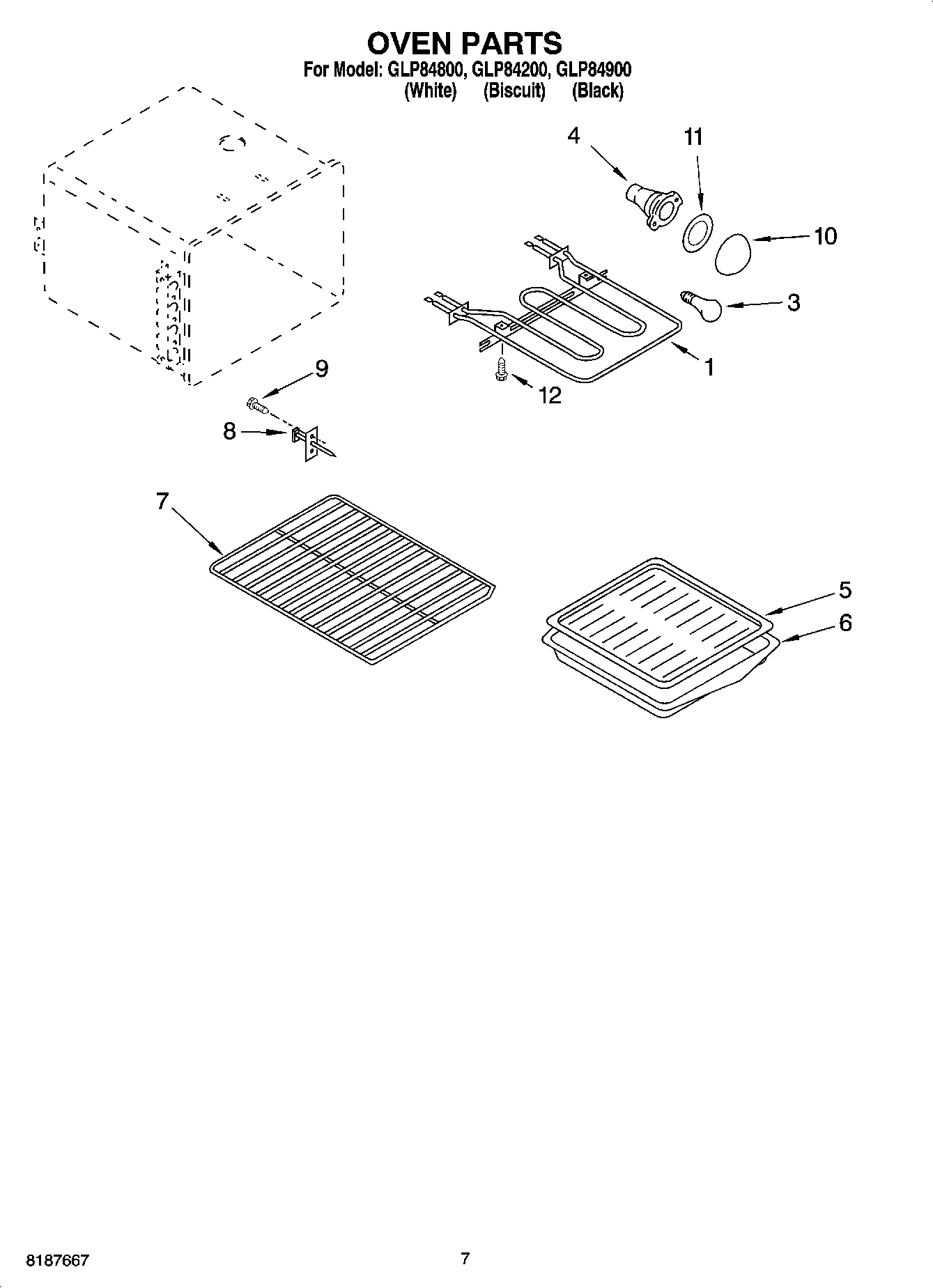 OVEN PARTS
For Model: GLP84800, GLP84200, GLP84900
(White) (Biscuit) (Black)

4
11
10
3
1
12
9
8
7
5
6

8187667
7