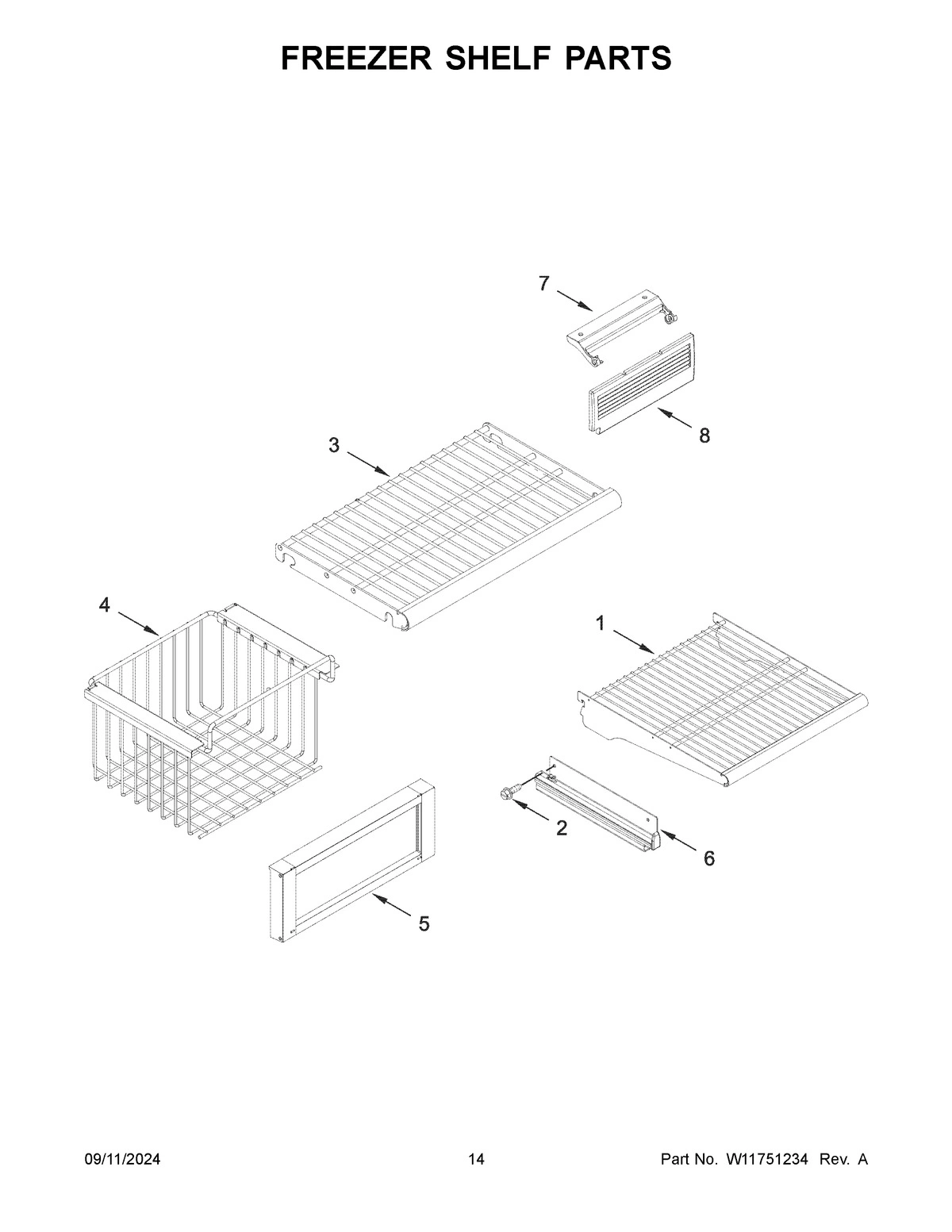 FREEZER SHELF PARTS

7

8

3

4

1

2

6

5

09/11/2024

14

Part No. W11751234 Rev. A