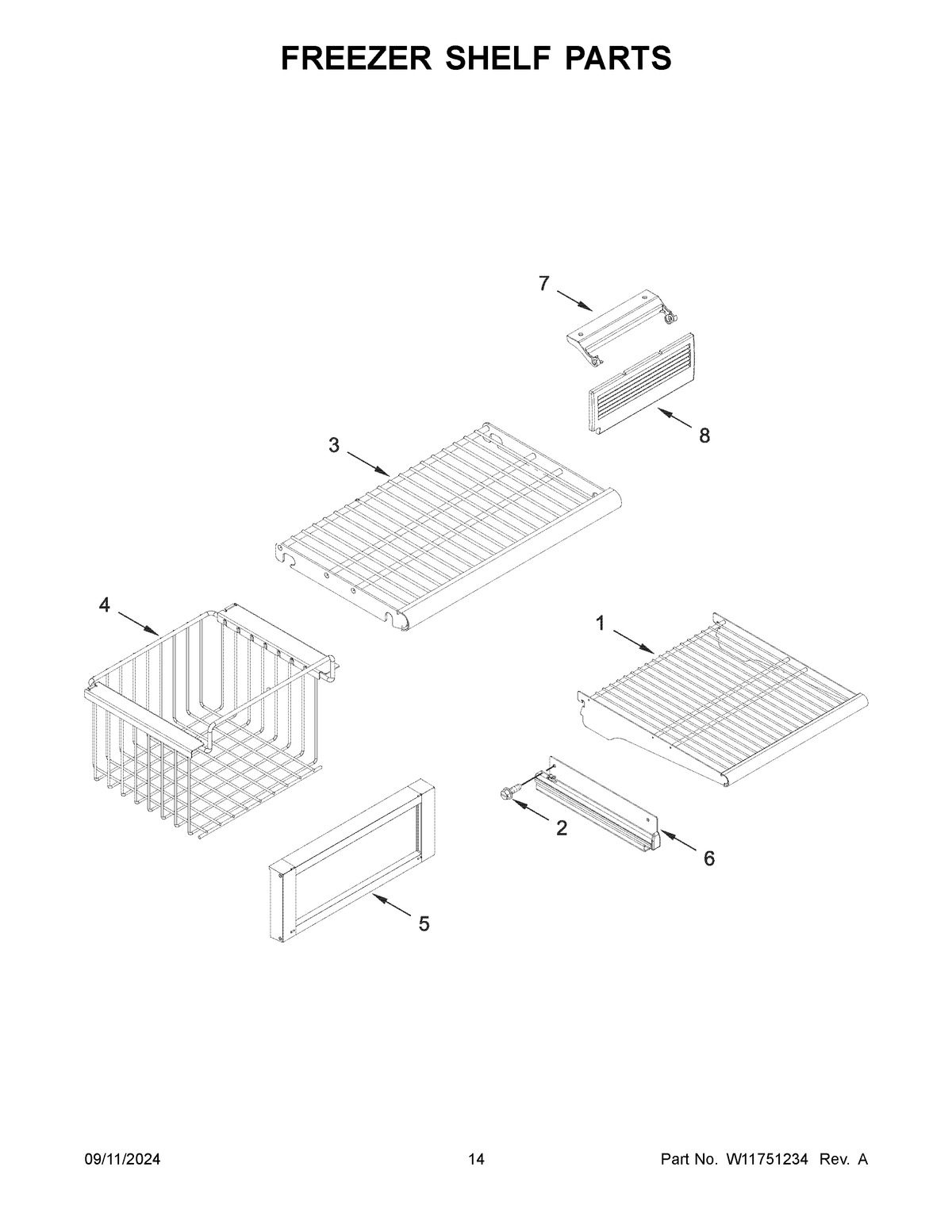 FREEZER SHELF PARTS

7

8

3

4

1

2

6

5

09/11/2024

14

Part No. W11751234 Rev. A