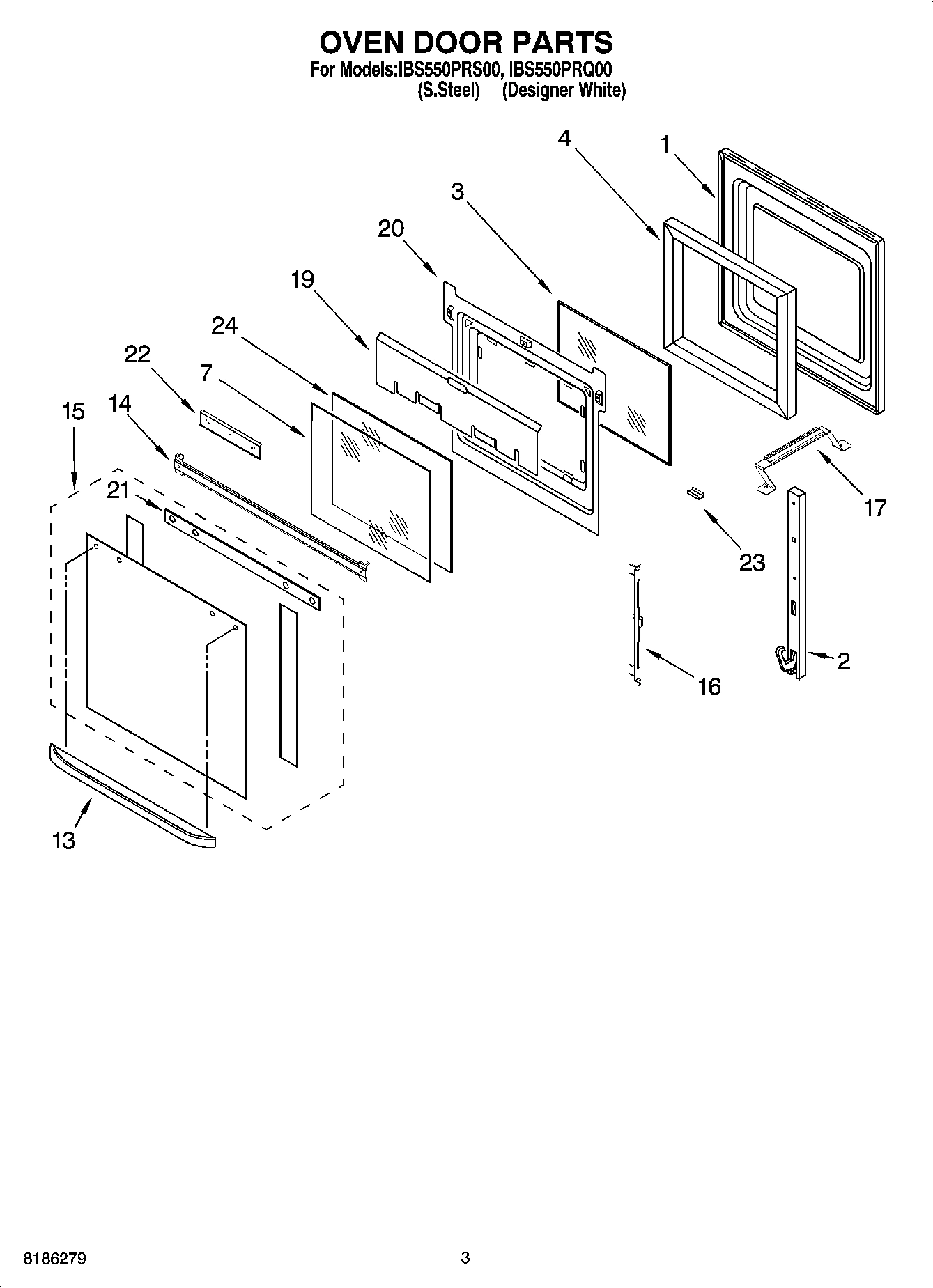 OVEN DOOR PARTS
For Models:IBS550PRS00, IBS550PRQ00
(S.Steel) (Designer White)

4
1
3
20
19
24
22
7
15
14
21
17
23
2
16
13

8186279

3