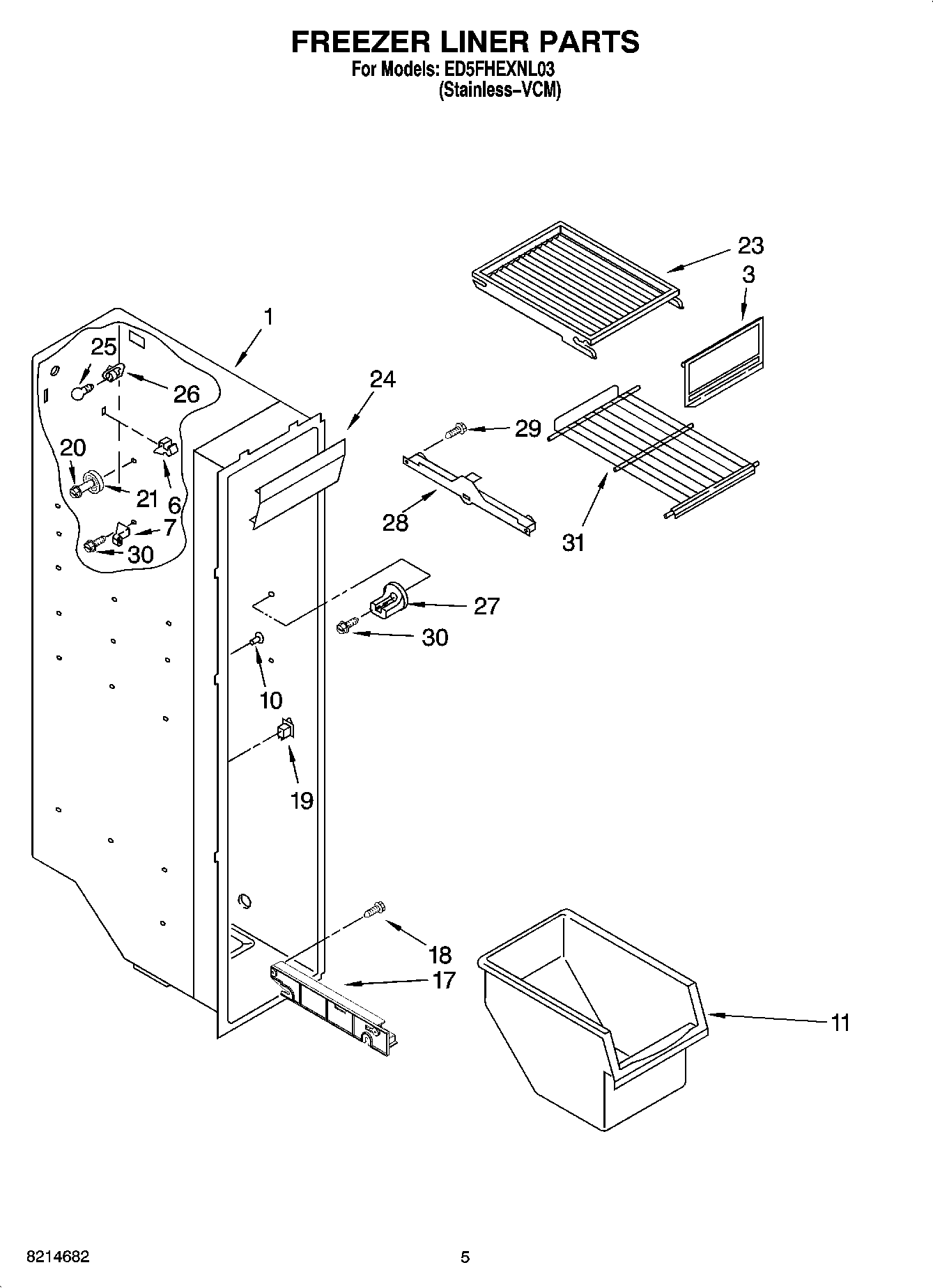 FREEZER LINER PARTS
For Models: ED5FHEXNL03
(Stainless–VCM)

23
3
1
25
26
24
29
20
21
6
7
30
28
31
27
30
10
19
18
17
11

8214682
5