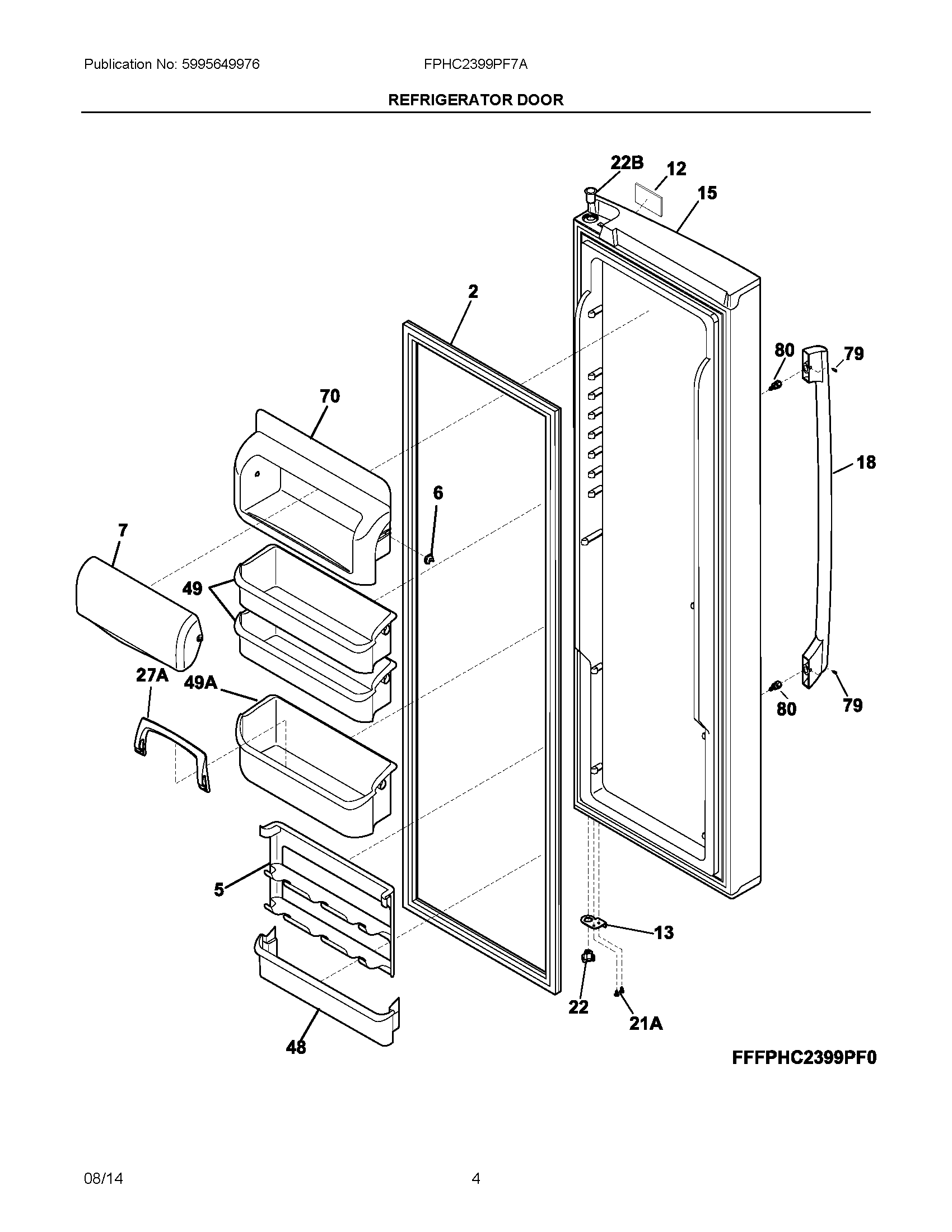 Publication No: 5995649976

FPHC2399PF7A

REFRIGERATOR DOOR

22B
12
15
2
80
79
70
18
6
7
49
27A
49A
80
79
5
13
22
21A
48

FFFPHC2399PF0

08/14

4