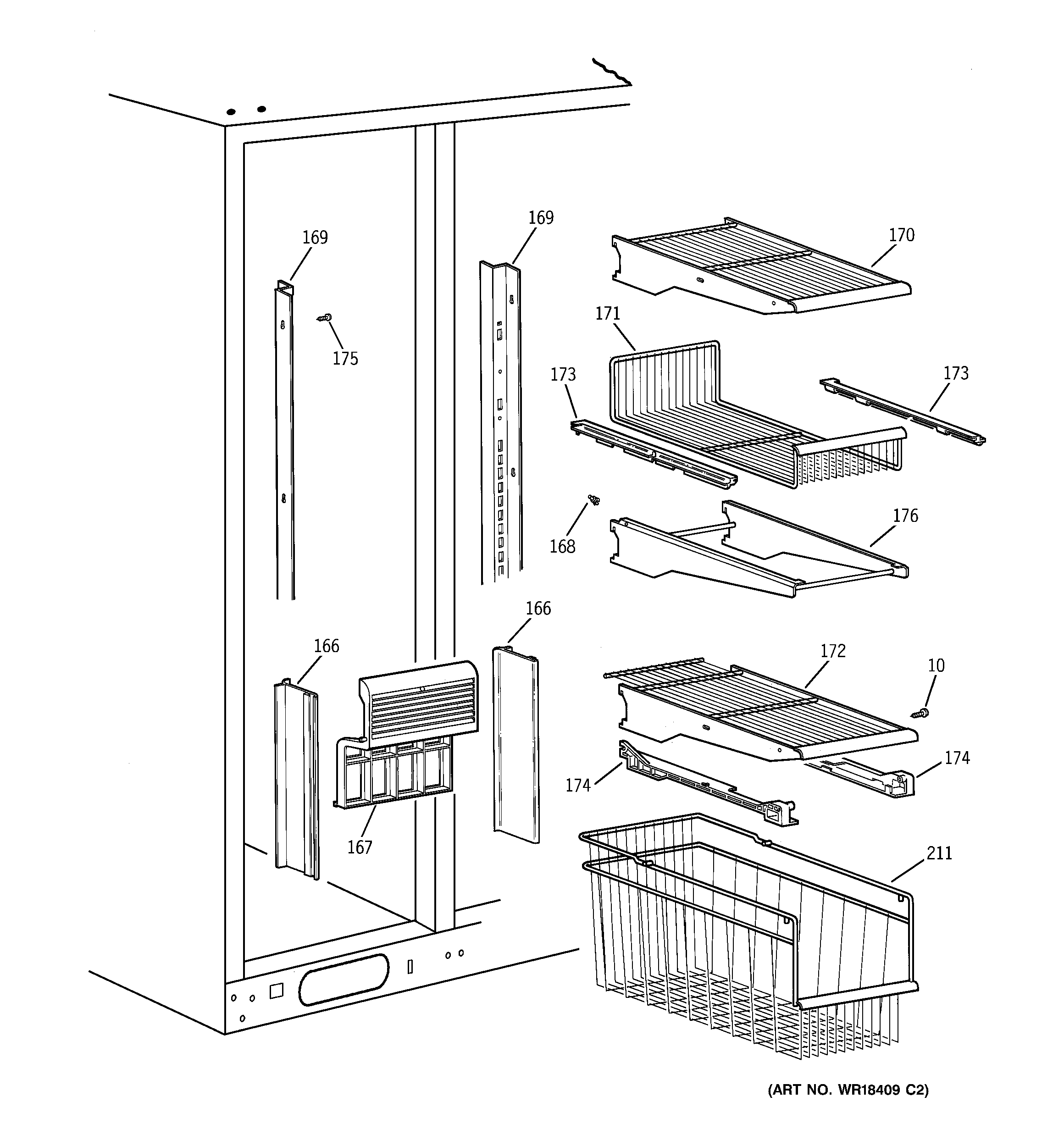 169
169
170
175
171
173
173
168
176
166
166
172
10
174
174
167
211
(ART NO. WR18409 C2)