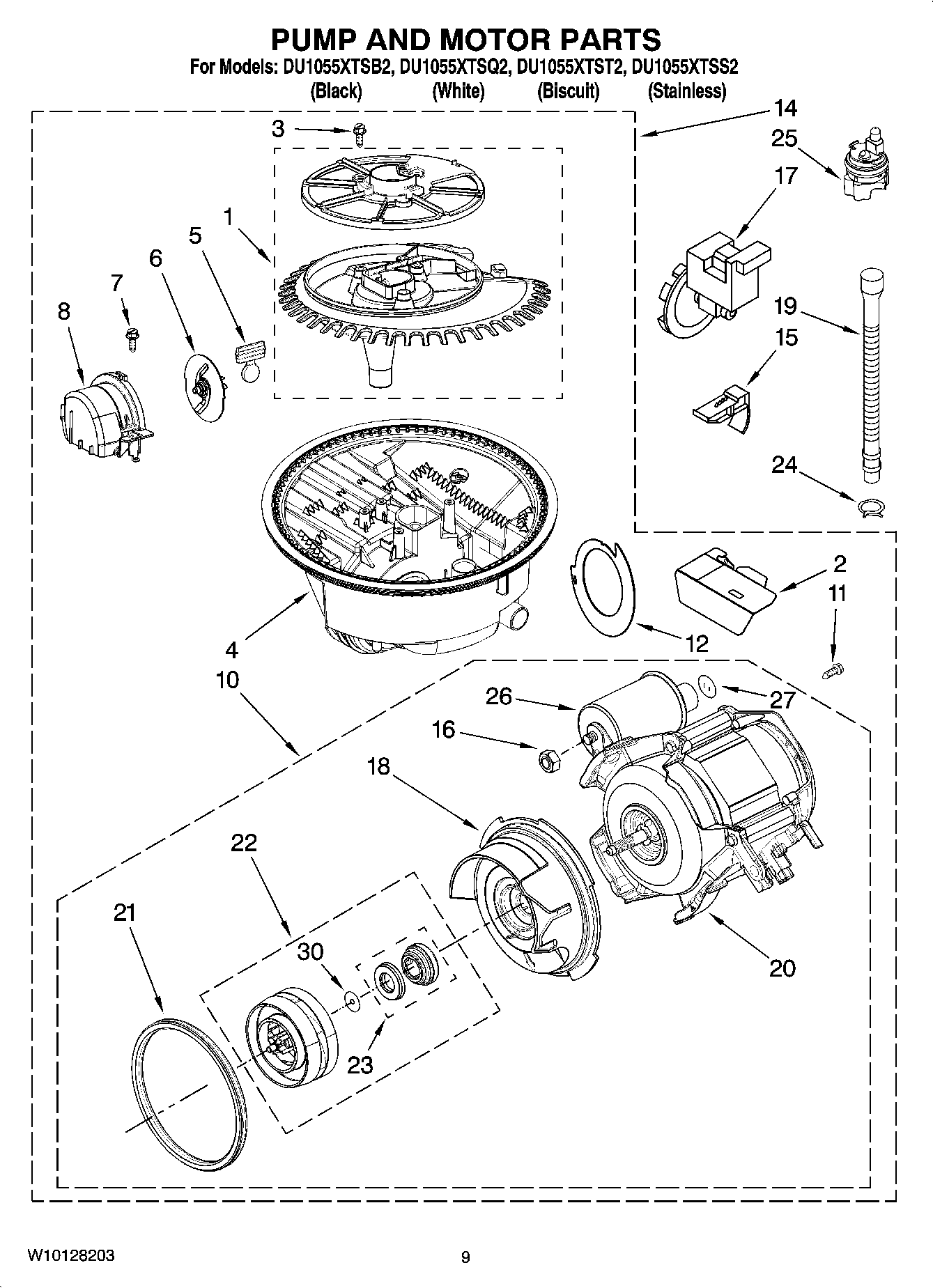 PUMP AND MOTOR PARTS
For Models: DU1055XTSB2, DU1055XTSQ2, DU1055XTST2, DU1055XTSS2
(Black) (White) (Biscuit) (Stainless)

3
14
25
17
1
5
6
7
8
19
15
24
2
11
4
12
10
26
27
16
18
22
21
30
23
20

W10128203
9