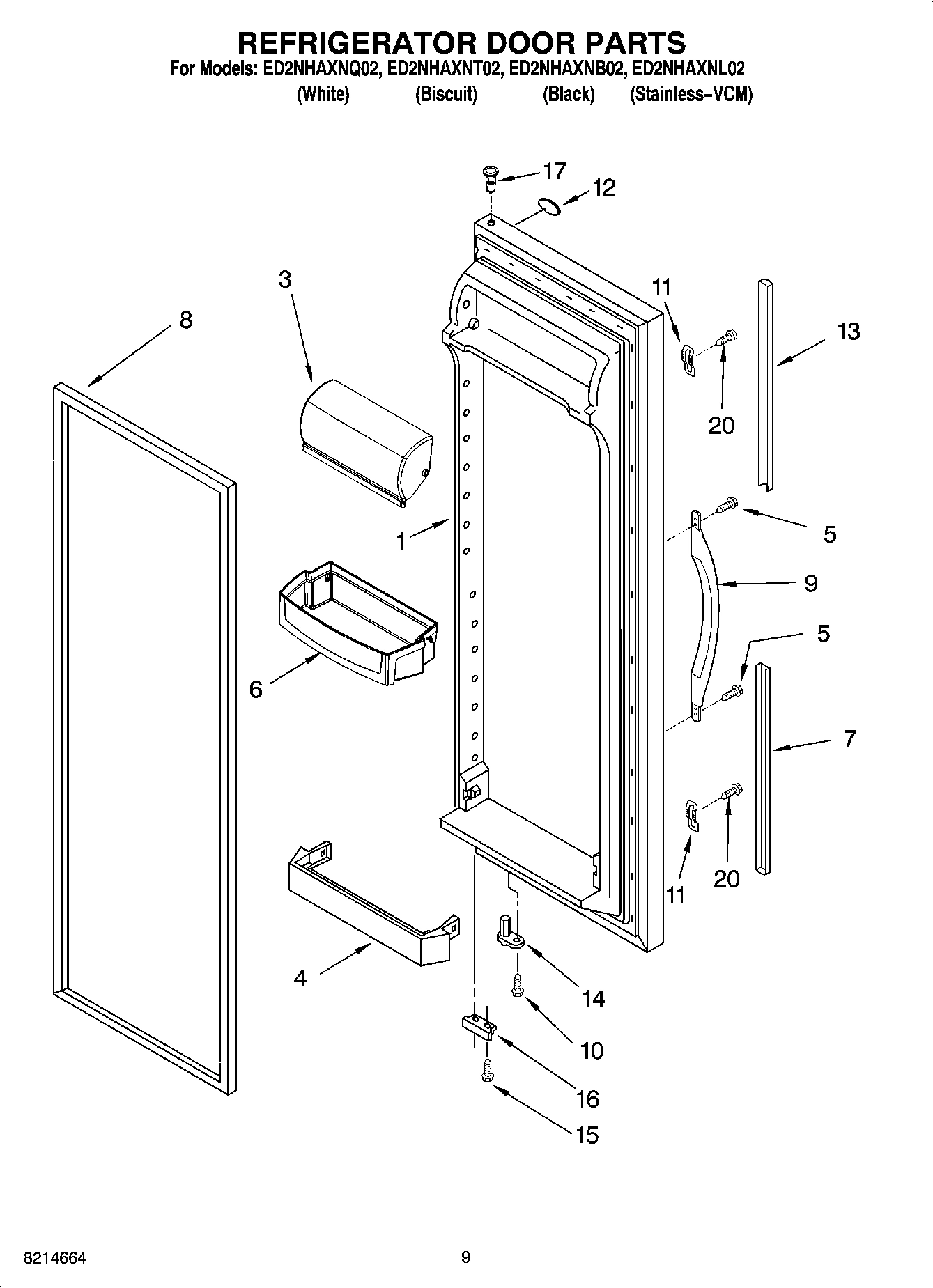 REFRIGERATOR DOOR PARTS
For Models: ED2NHAXNQ02, ED2NHAXNT02, ED2NHAXNB02, ED2NHAXNL02
(White) (Biscuit) (Black) (Stainless–VCM)

17
12
3
11
8
13
20
1
5
9
5
6
7
20
11
4
14
10
16
15

8214664
9