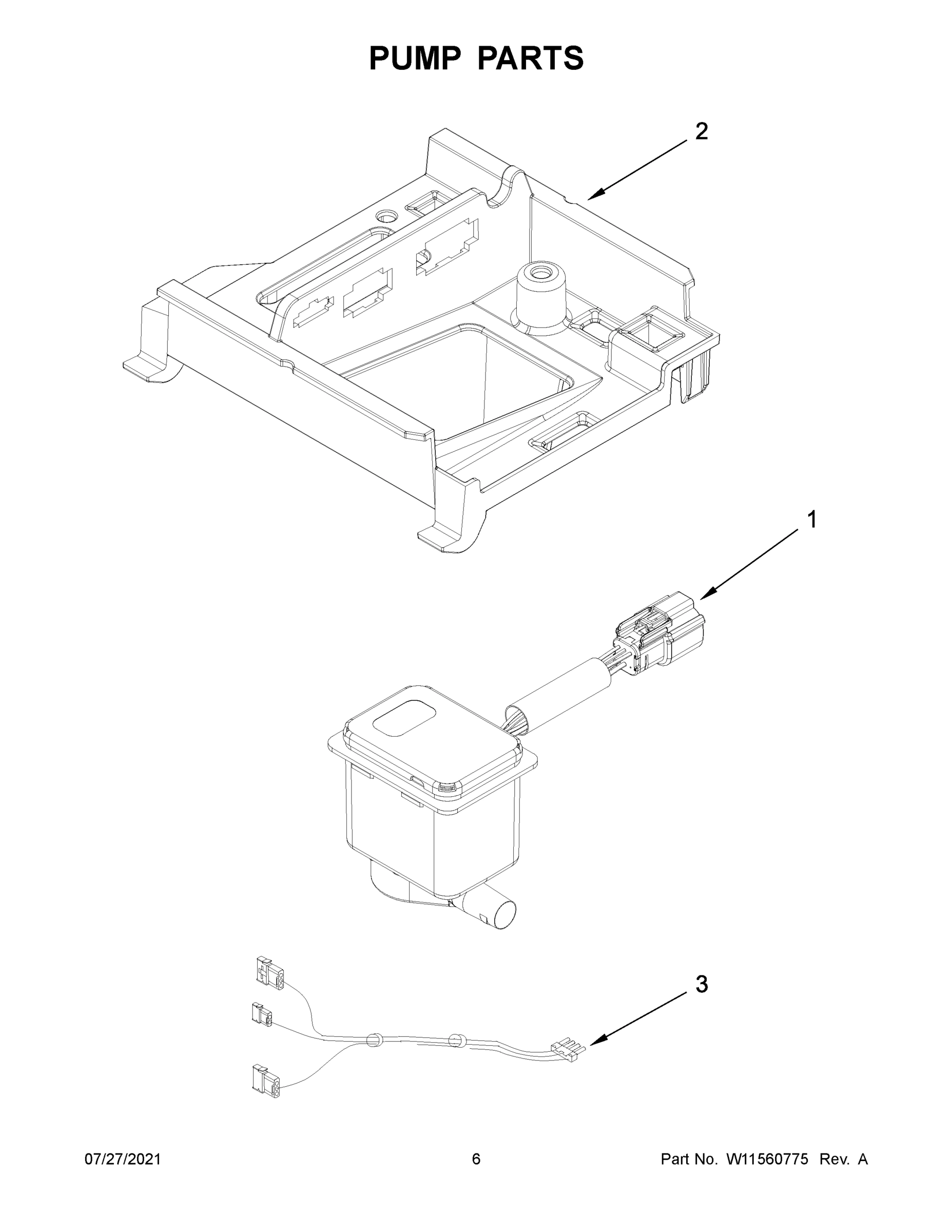 PUMP PARTS

2

1

3

07/27/2021 6 Part No. W11560775 Rev. A