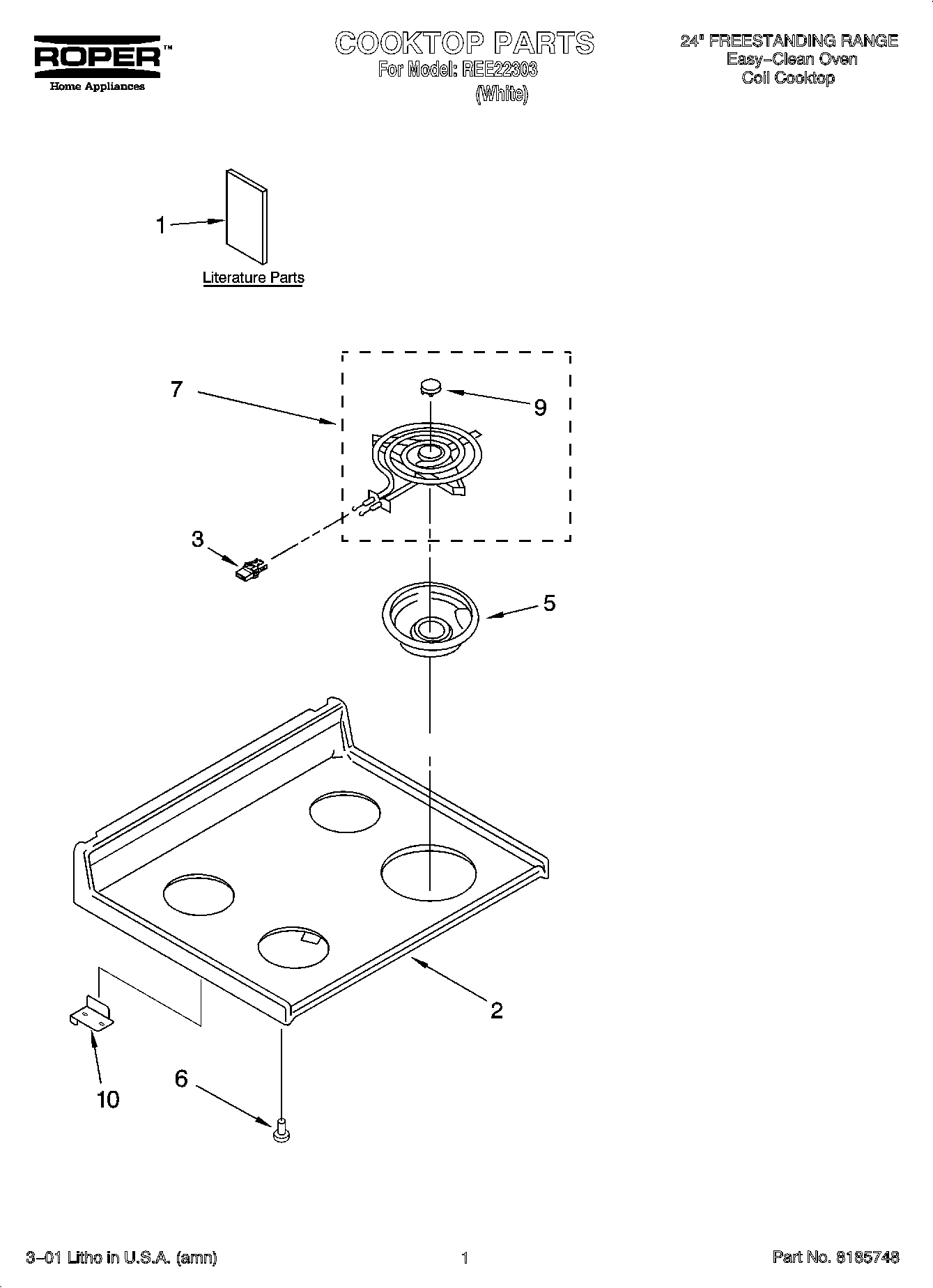 ROPER™
Home Appliances

COOKTOP PARTS
For Model: REE22303
(White)

24" FREESTANDING RANGE
Easy–Clean Oven
Coil Cooktop

1

Literature Parts

7

9

3

5

2

10

6

3–01 Litho in U.S.A. (amn)

1

Part No. 8185748