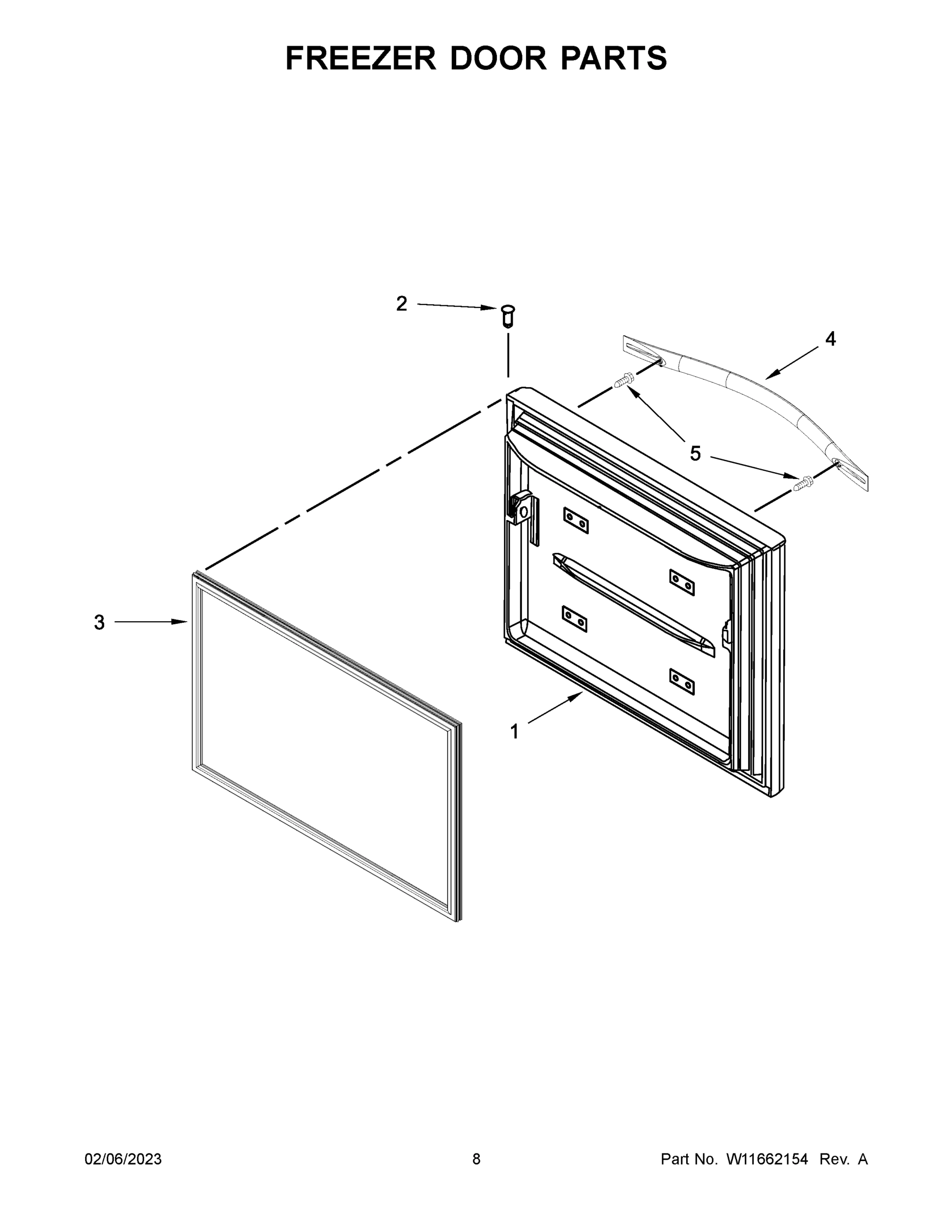 FREEZER DOOR PARTS

2

4

5

3

1

02/06/2023

8

Part No. W11662154 Rev. A