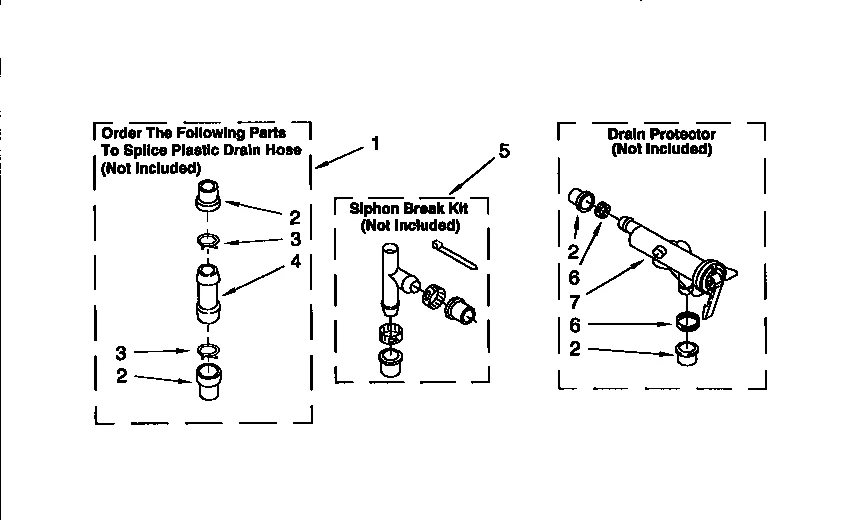 Order The Following Parts To Splice Plastic Drain Hose (Not Included)

1

2

3

4

3

2

5

Siphon Break Kit (Not Included)

Drain Protector (Not Included)

2

6

7

6

2