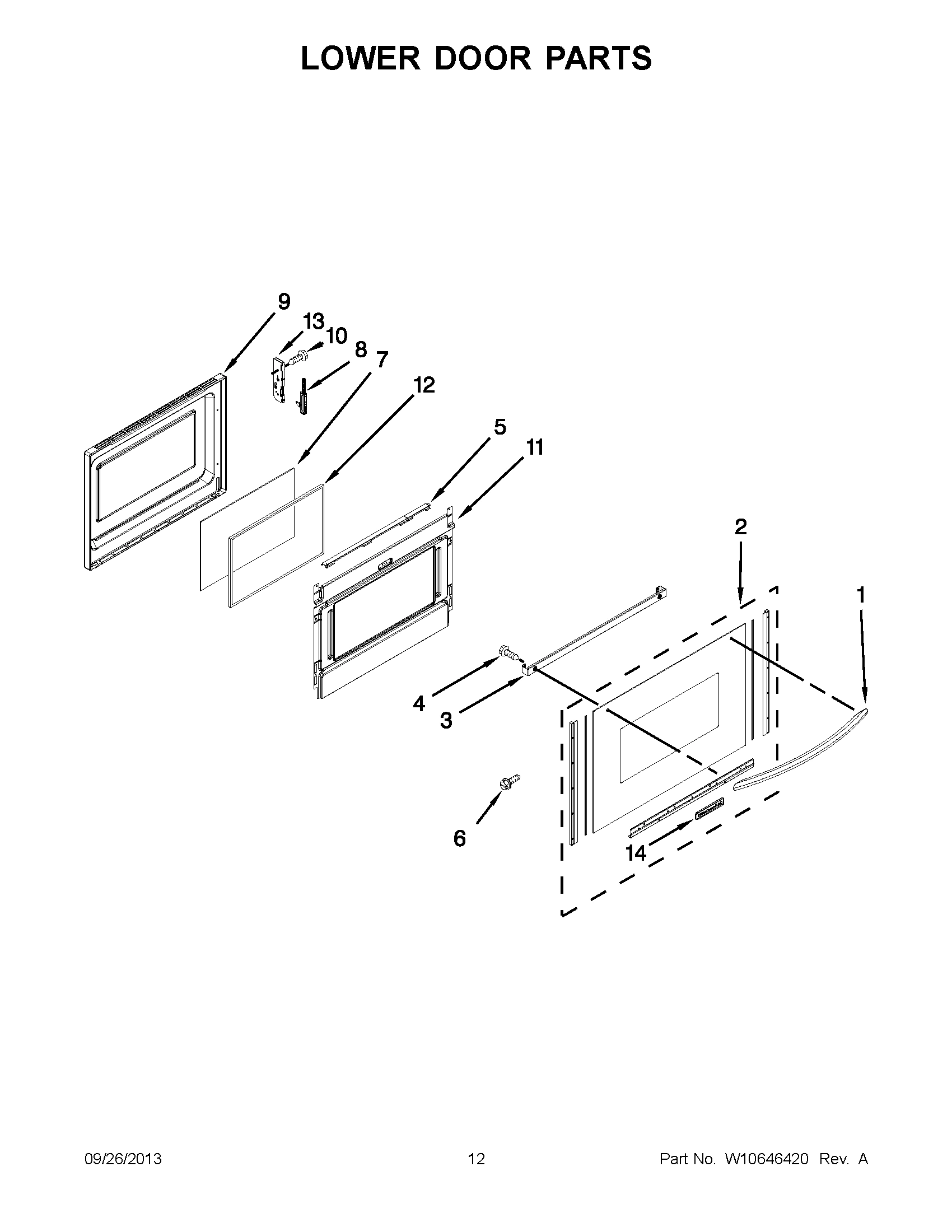 LOWER DOOR PARTS

9

13

10

8

7

12

5

11

2

1

4

3

6

14

09/26/2013

12

Part No. W10646420 Rev. A