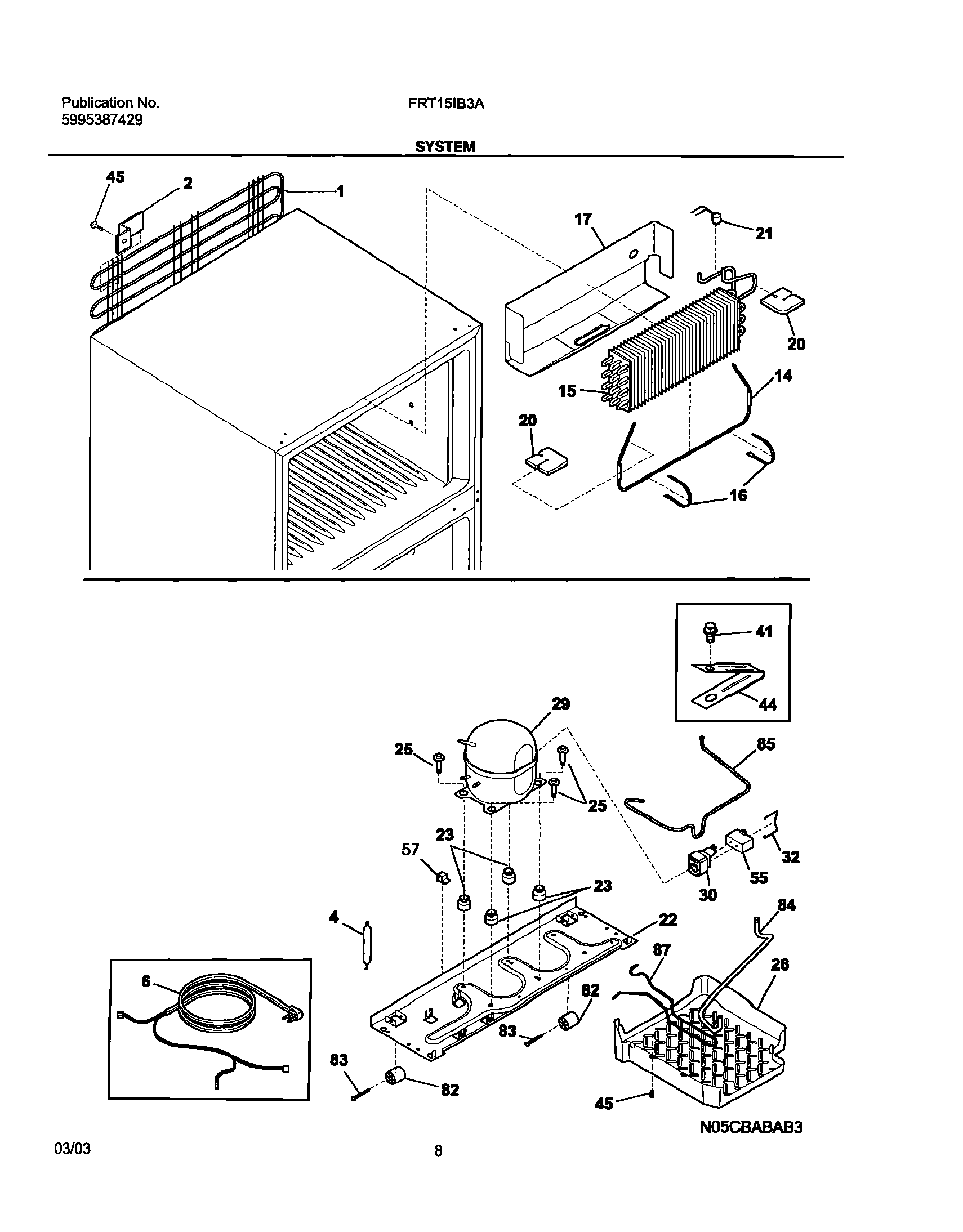 Publication No.
5995387429

FRT15IB3A

SYSTEM

45
2
1
17
21
20
15
14
20
16

41
44
29
25
25
85
23
57
32
55
30
23
4
22
84
87
26
6
82
83
83
82
45

N05CBABAB3

03/03

8