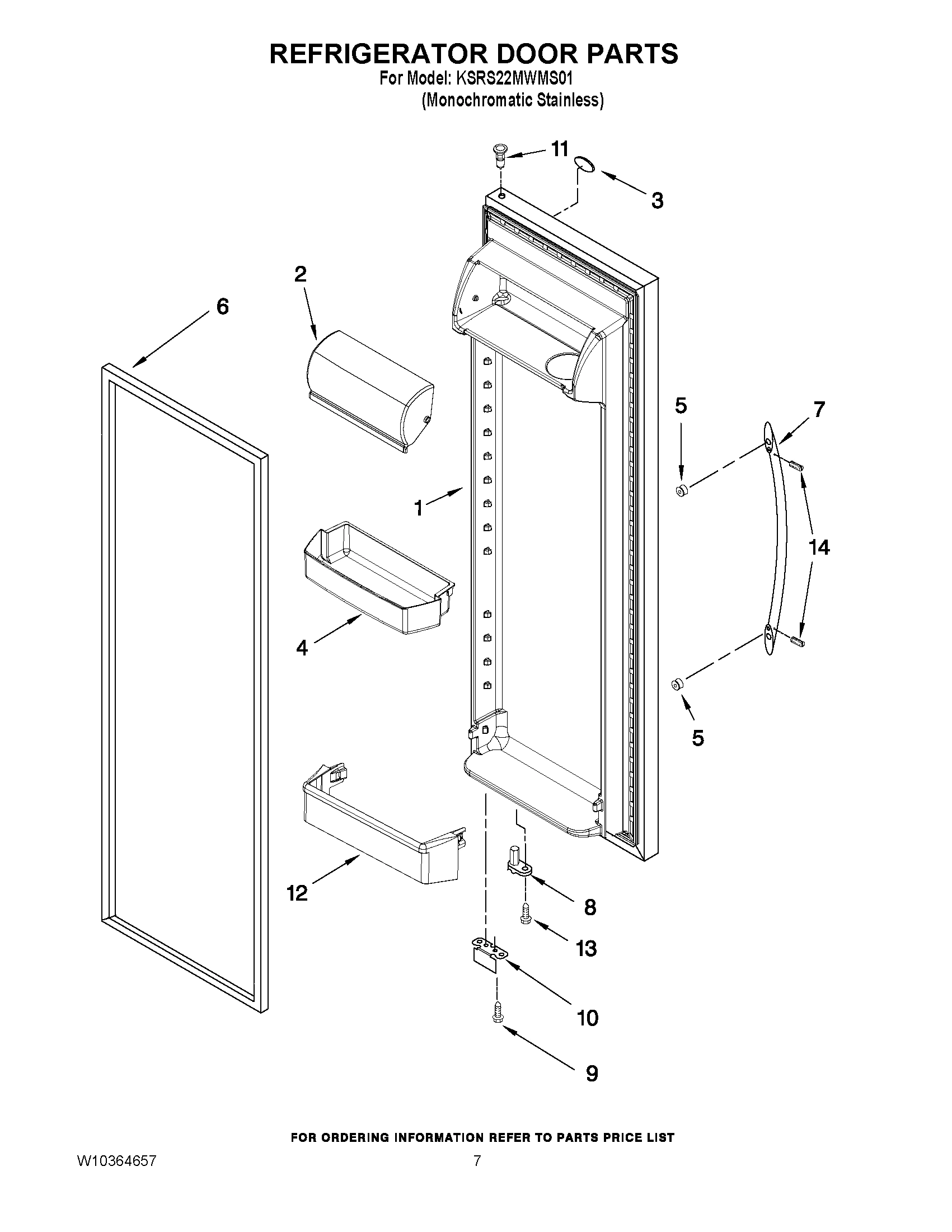 REFRIGERATOR DOOR PARTS
For Model: KSRS22MWMS01
(Monochromatic Stainless)

11
3
2
6
5
7
1
14
4
5
12
8
13
10
9

FOR ORDERING INFORMATION REFER TO PARTS PRICE LIST

W10364657

7