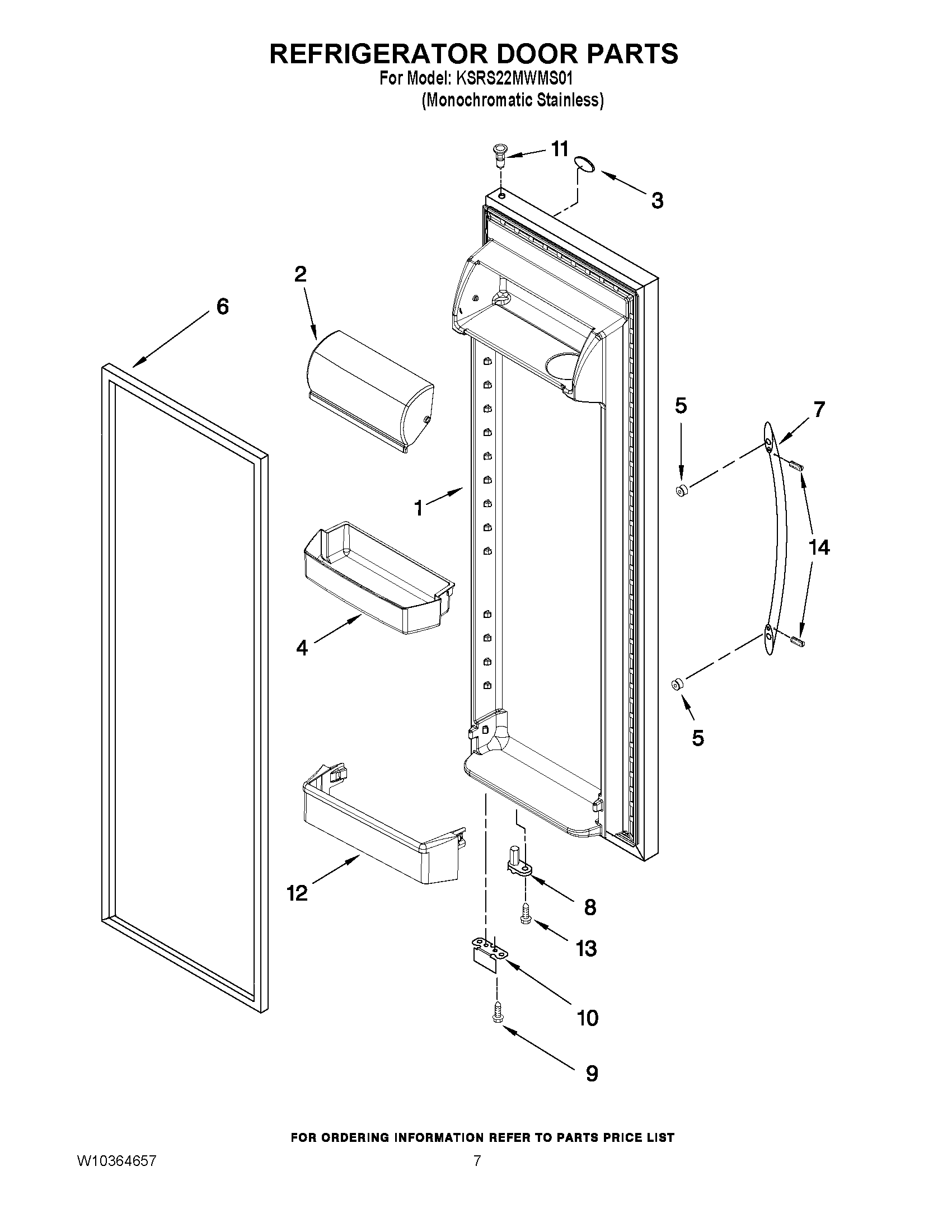 REFRIGERATOR DOOR PARTS
For Model: KSRS22MWMS01
(Monochromatic Stainless)

11
3
2
6
5
7
1
14
4
5
12
8
13
10
9

FOR ORDERING INFORMATION REFER TO PARTS PRICE LIST

W10364657
7