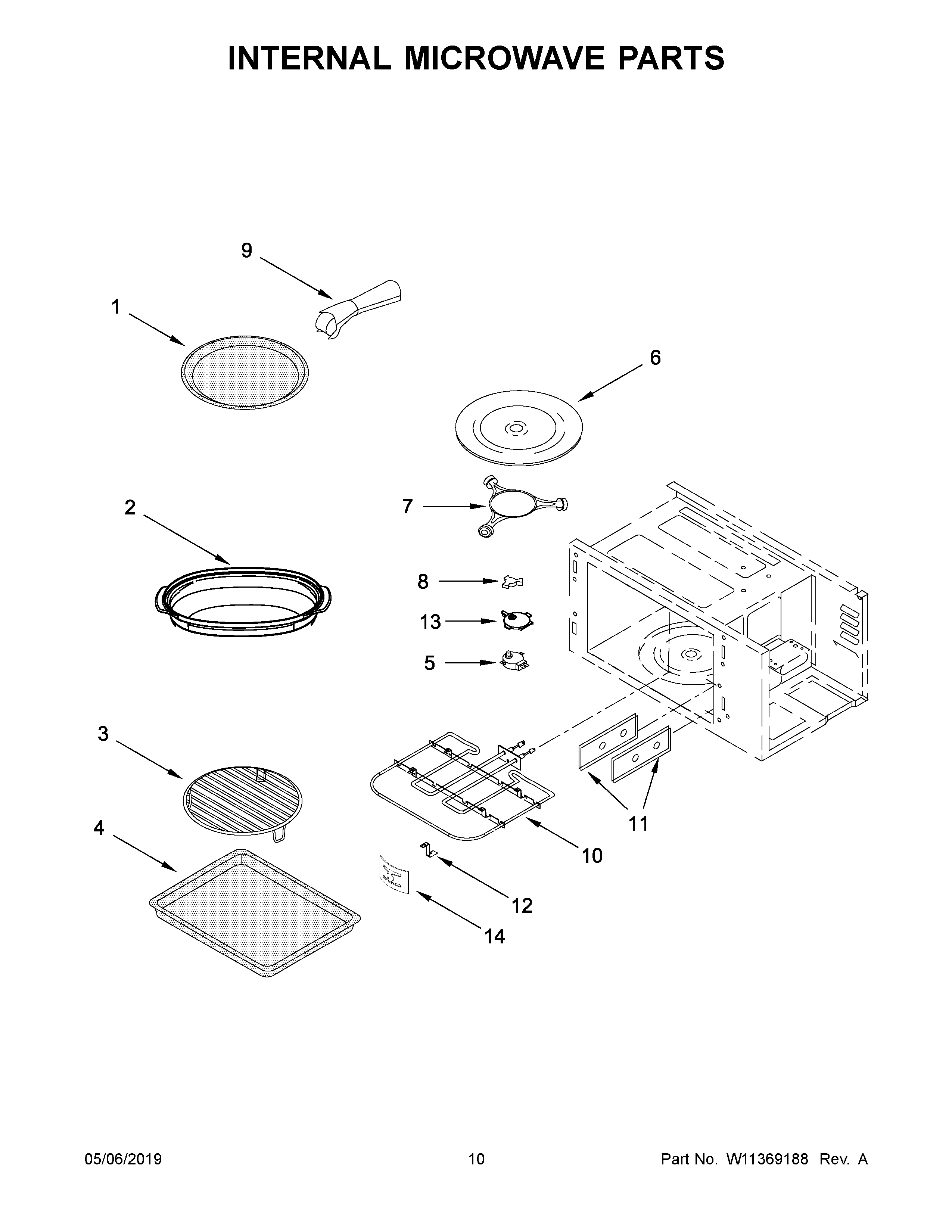 INTERNAL MICROWAVE PARTS

9

1

6

2

7

8

13

5

3

4

11

10

12

14

05/06/2019

10

Part No. W11369188 Rev. A