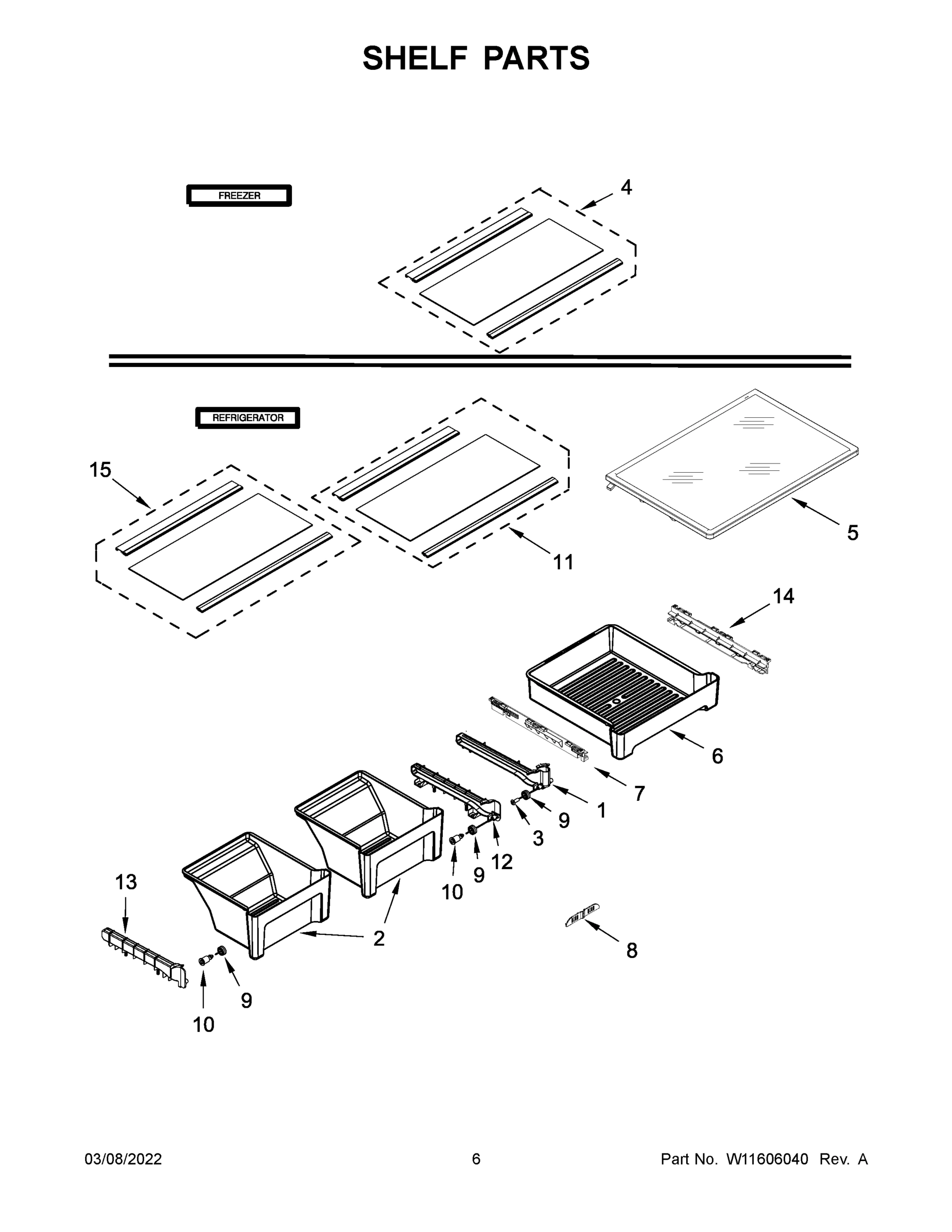 SHELF PARTS

FREEZER

4

REFRIGERATOR

15

11

5

14

6

7

1

9

3

12

9

10

13

2

8

9

10

03/08/2022

6

Part No. W11606040 Rev. A