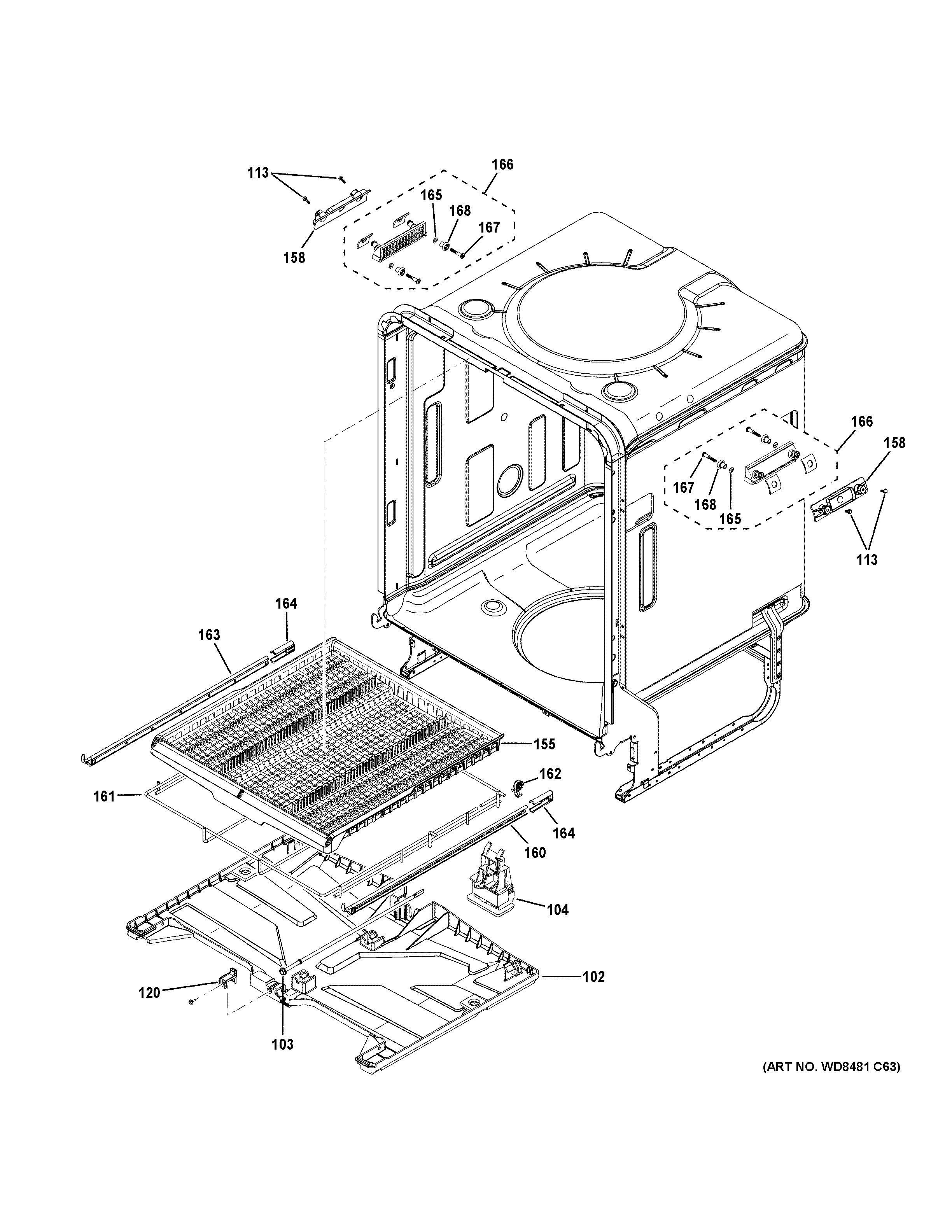 113
166
165
168
167
158
166
158
167
168
165
113
164
163
155
162
161
164
160
104
102
120
103
(ART NO. WD8481 C63)