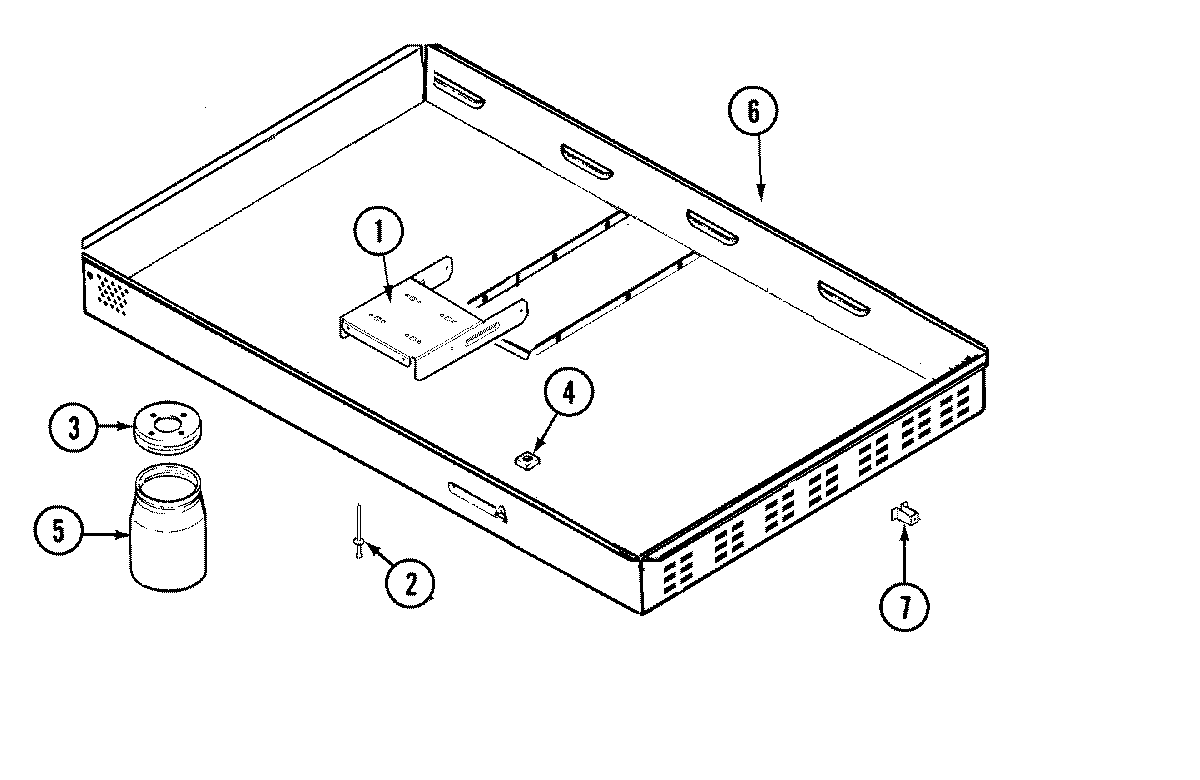 6
1
4
3
5
2
7