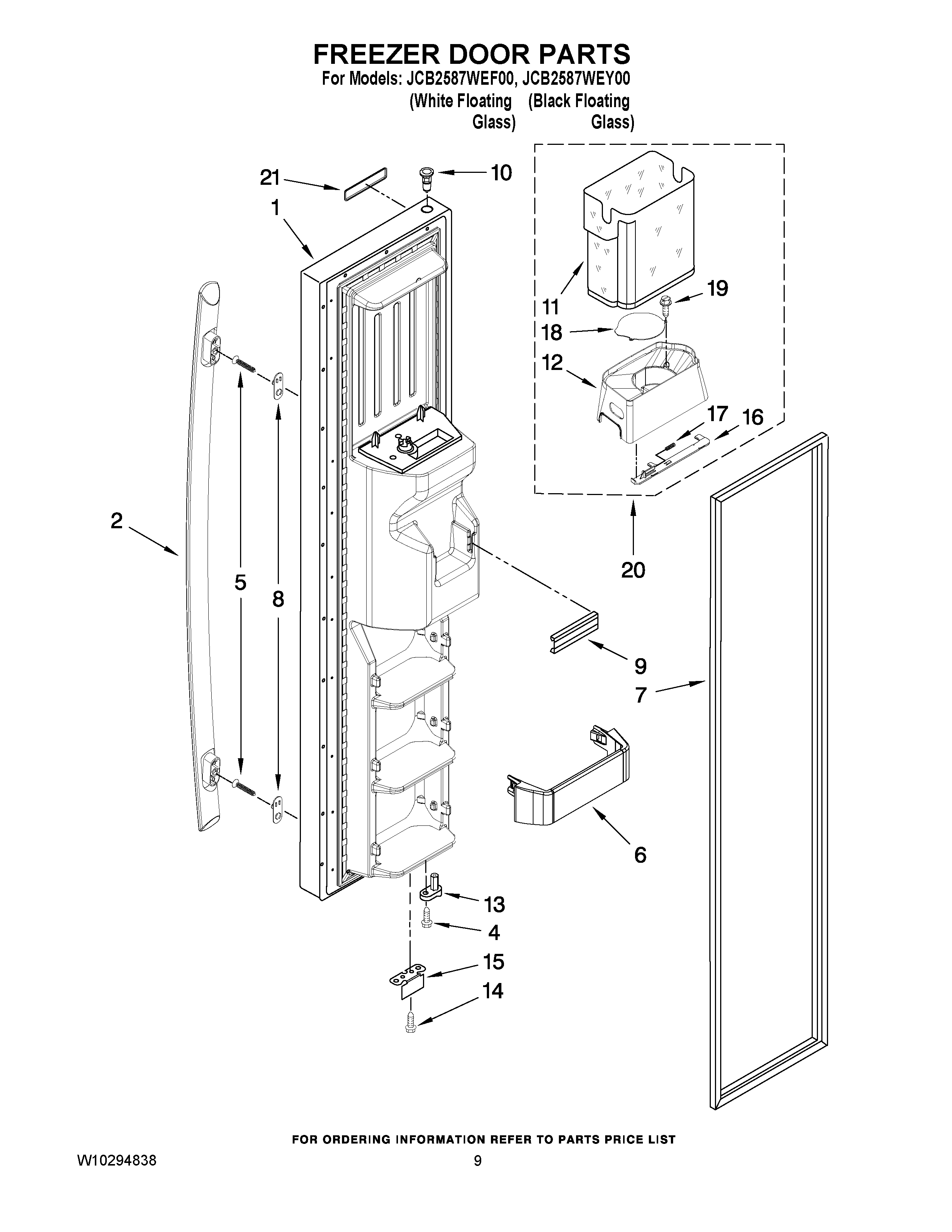 FREEZER DOOR PARTS
For Models: JCB2587WEF00, JCB2587WEY00
(White Floating Glass) (Black Floating Glass)

21
10
1
11
19
18
12
17
16
2
5
8
20
9
7
6
13
4
15
14

FOR ORDERING INFORMATION REFER TO PARTS PRICE LIST
W10294838
9