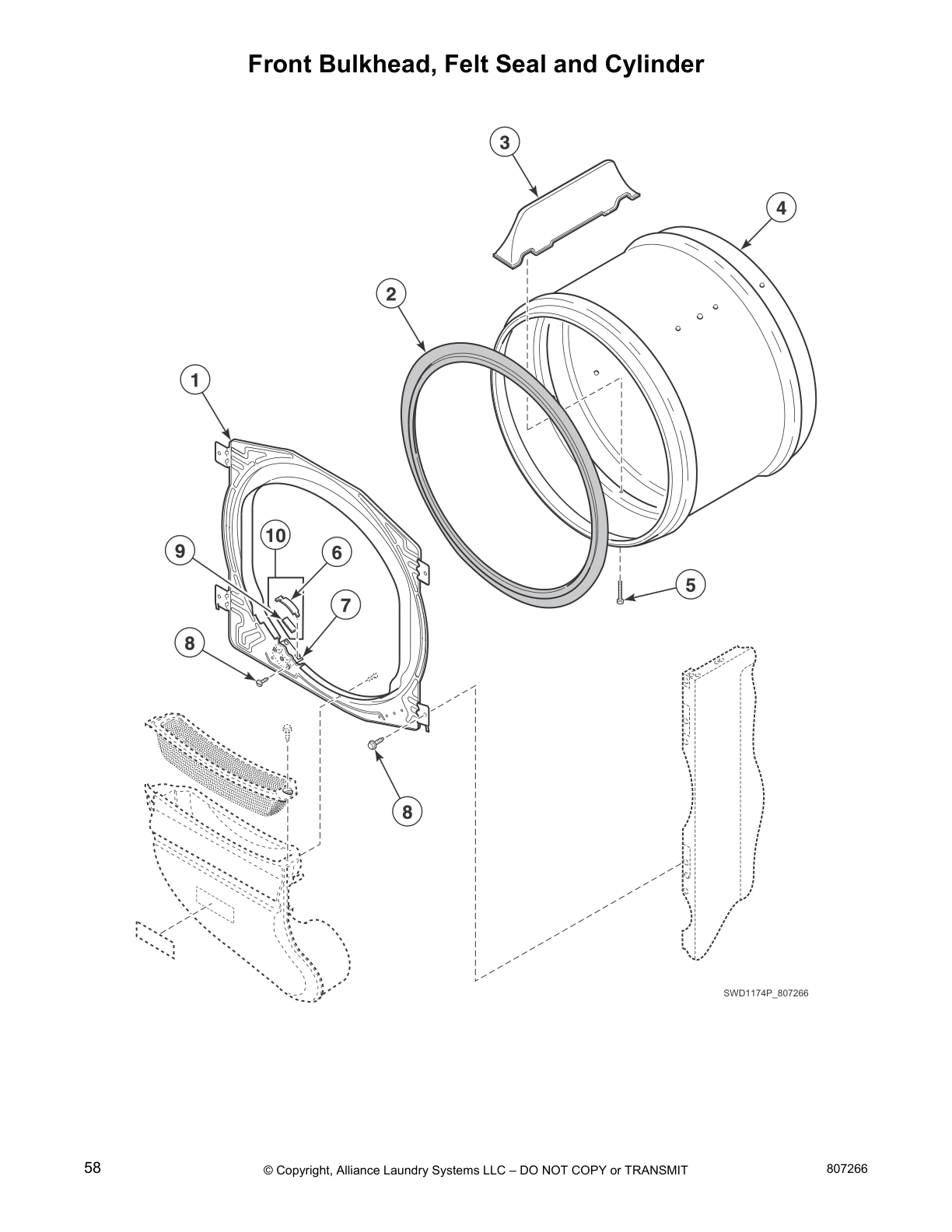 Front Bulkhead, Felt Seal and Cylinder

3

4

2

1

10

9

6

7

5

8

8

SWD1174P_807266

58

© Copyright, Alliance Laundry Systems LLC – DO NOT COPY or TRANSMIT

807266