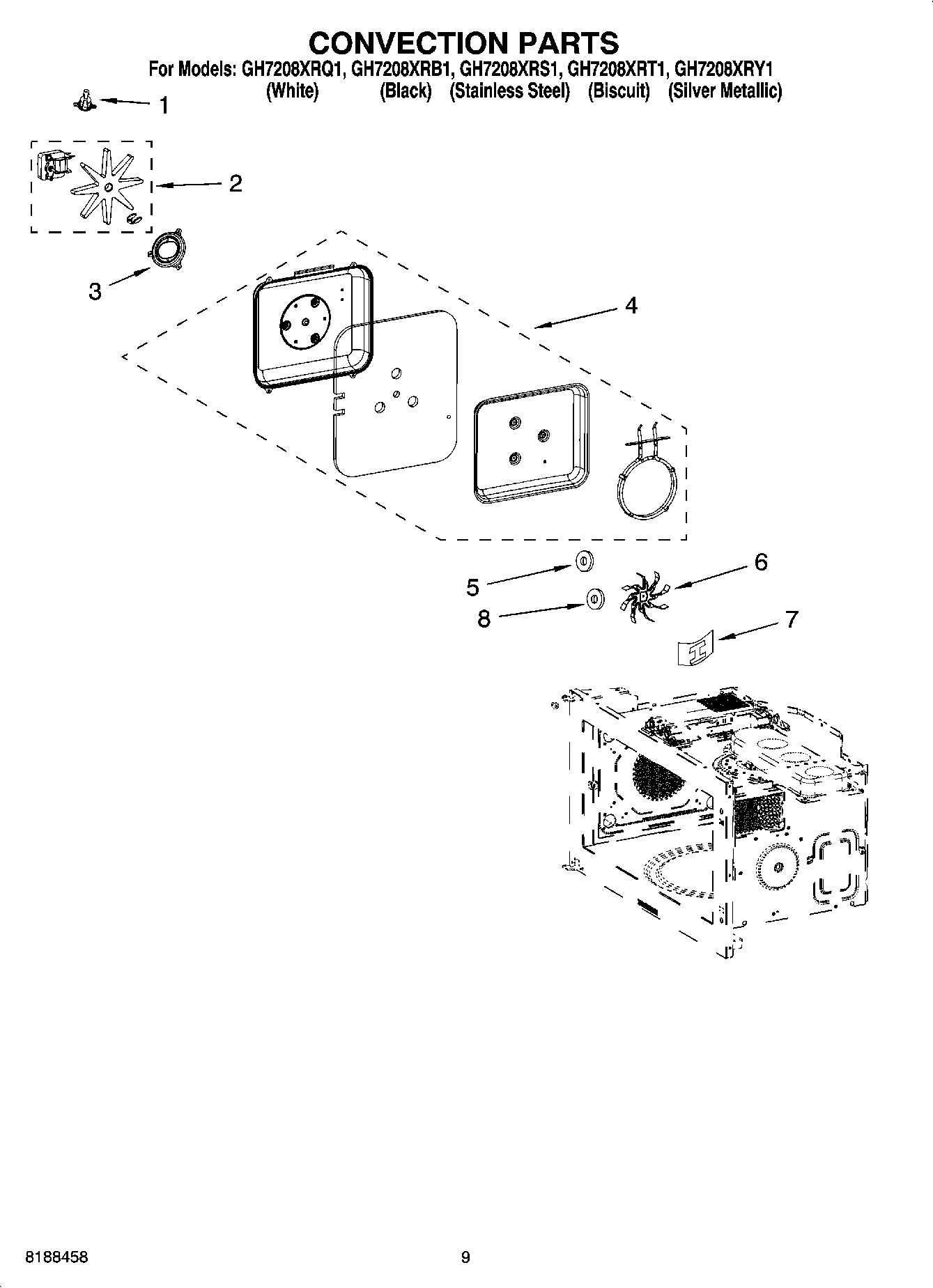 CONVECTION PARTS

For Models: GH7208XRQ1, GH7208XRB1, GH7208XRS1, GH7208XRT1, GH7208XRY1
(White) (Black) (Stainless Steel) (Biscuit) (Silver Metallic)

1

2

3

4

5

6

8

7

8188458

9