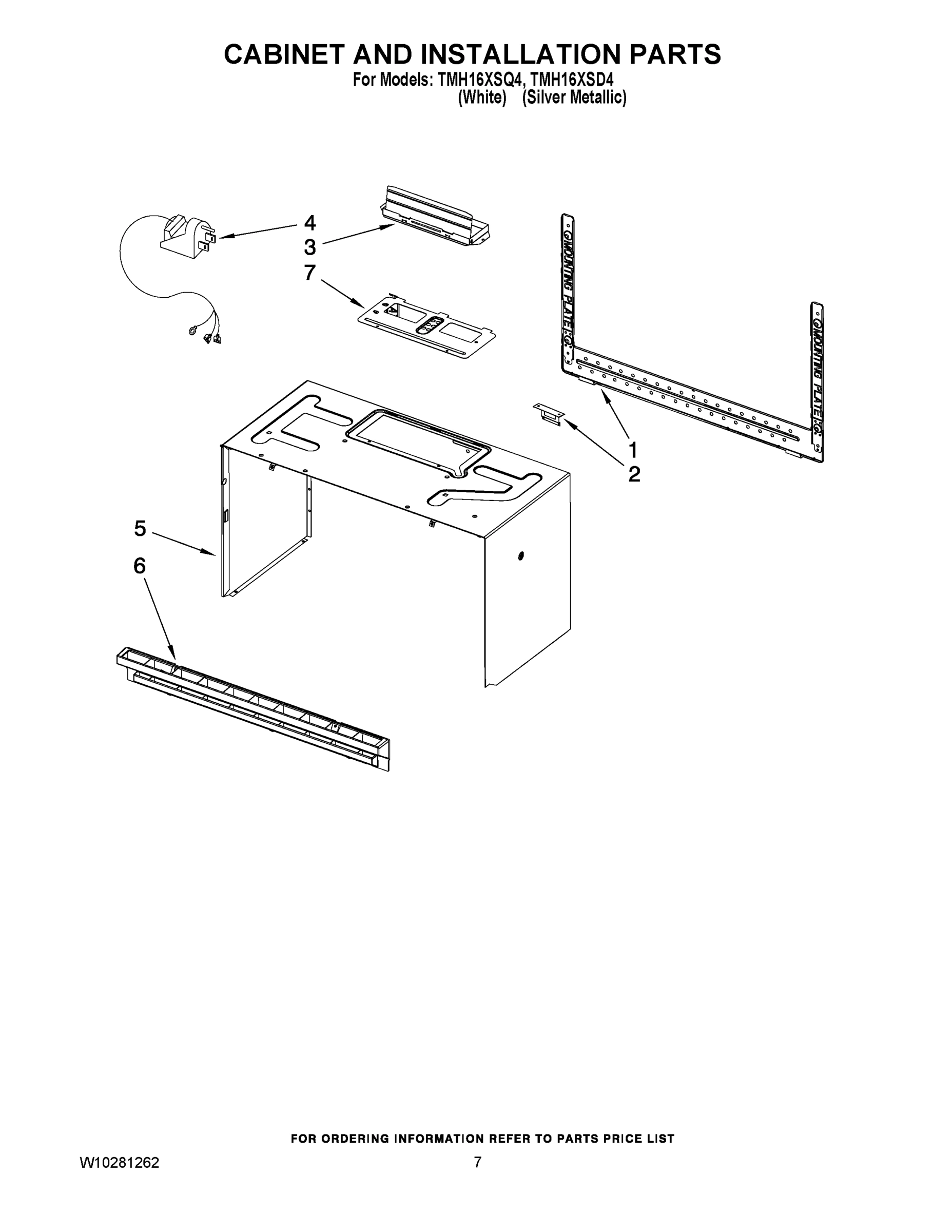 CABINET AND INSTALLATION PARTS

For Models: TMH16XSQ4, TMH16XSD4
(White) (Silver Metallic)

4
3
7

MOUNTING PLATE

MOUNTING PLATE

1
2

5
6

FOR ORDERING INFORMATION REFER TO PARTS PRICE LIST

W10281262

7