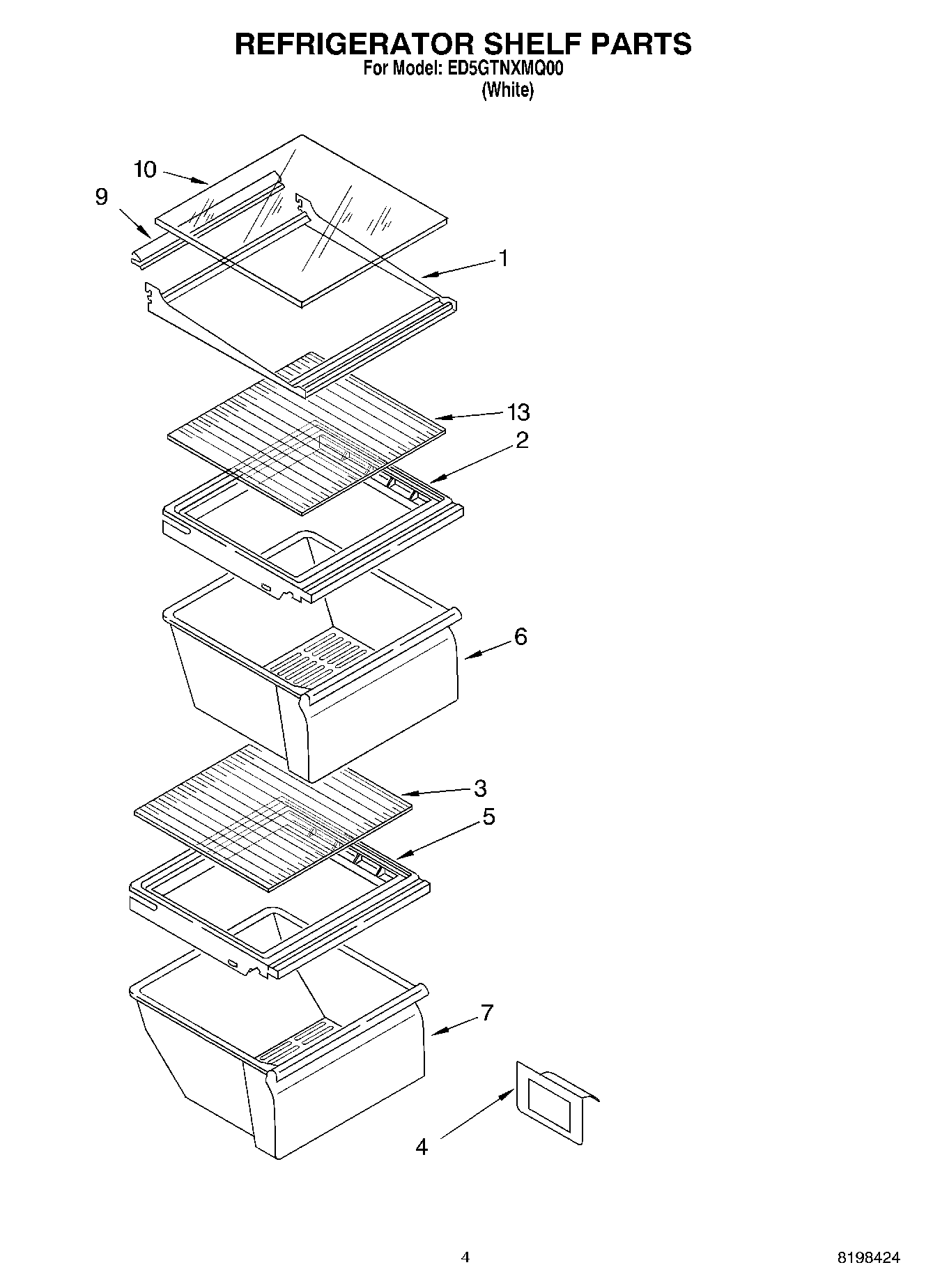 REFRIGERATOR SHELF PARTS
For Model: ED5GTNXMQ00
(White)

10
9
1
13
2
6
3
5
7
4

4
8198424