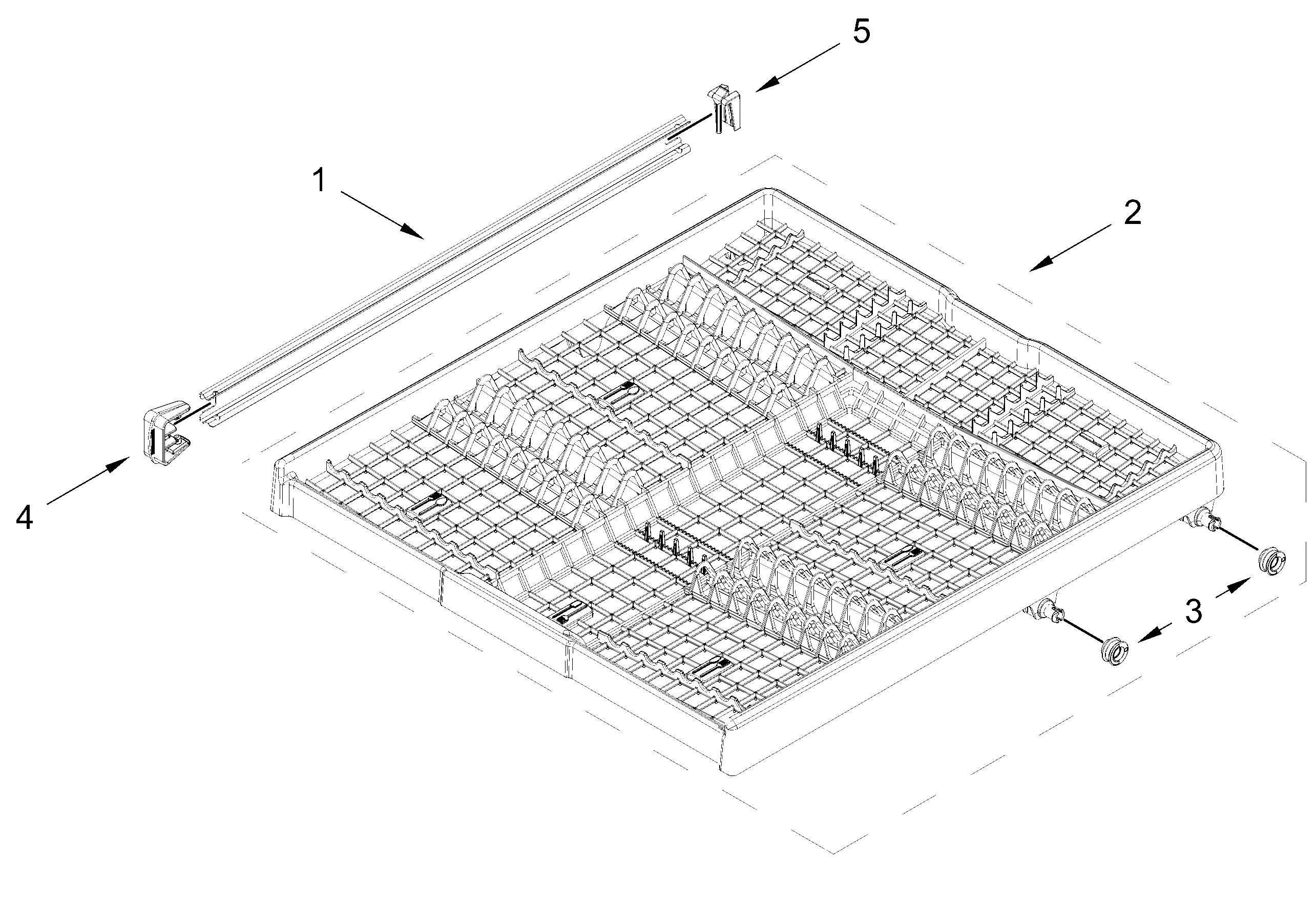 5

1

2

4

3