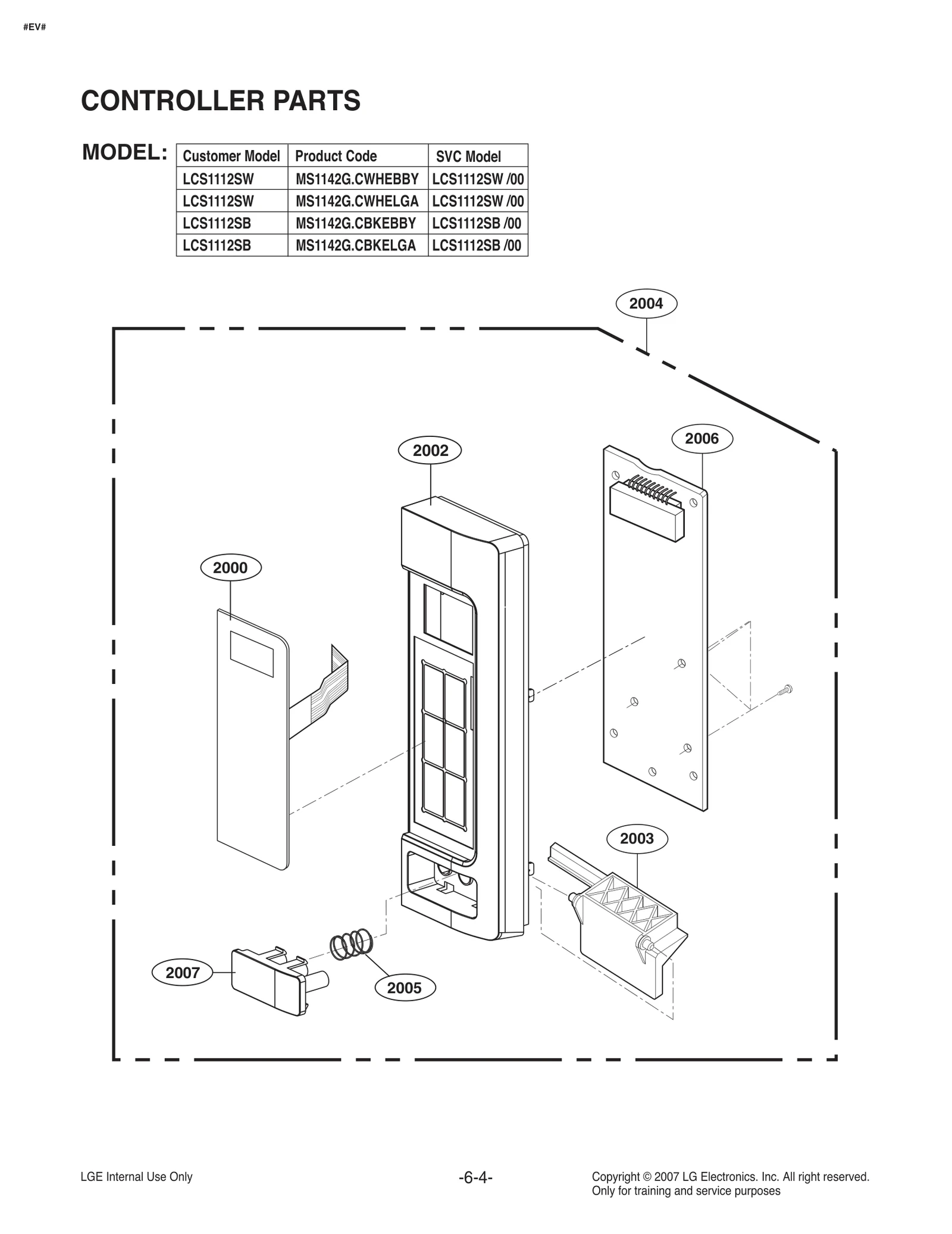 #EV#

CONTROLLER PARTS

MODEL:

| Customer Model | Product Code | SVC Model |
|---|---|---|
| LCS1112SW | MS1142G.CWHEBBY | LCS1112SW /00 |
| LCS1112SW | MS1142G.CWHELGA | LCS1112SW /00 |
| LCS1112SB | MS1142G.CBKEBBY | LCS1112SB /00 |
| LCS1112SB | MS1142G.CBKELGA | LCS1112SB /00 |

2004

2006

2002

2000

2003

2007

2005

LGE Internal Use Only

-6-4-

Copyright © 2007 LG Electronics. Inc. All right reserved.
Only for training and service purposes