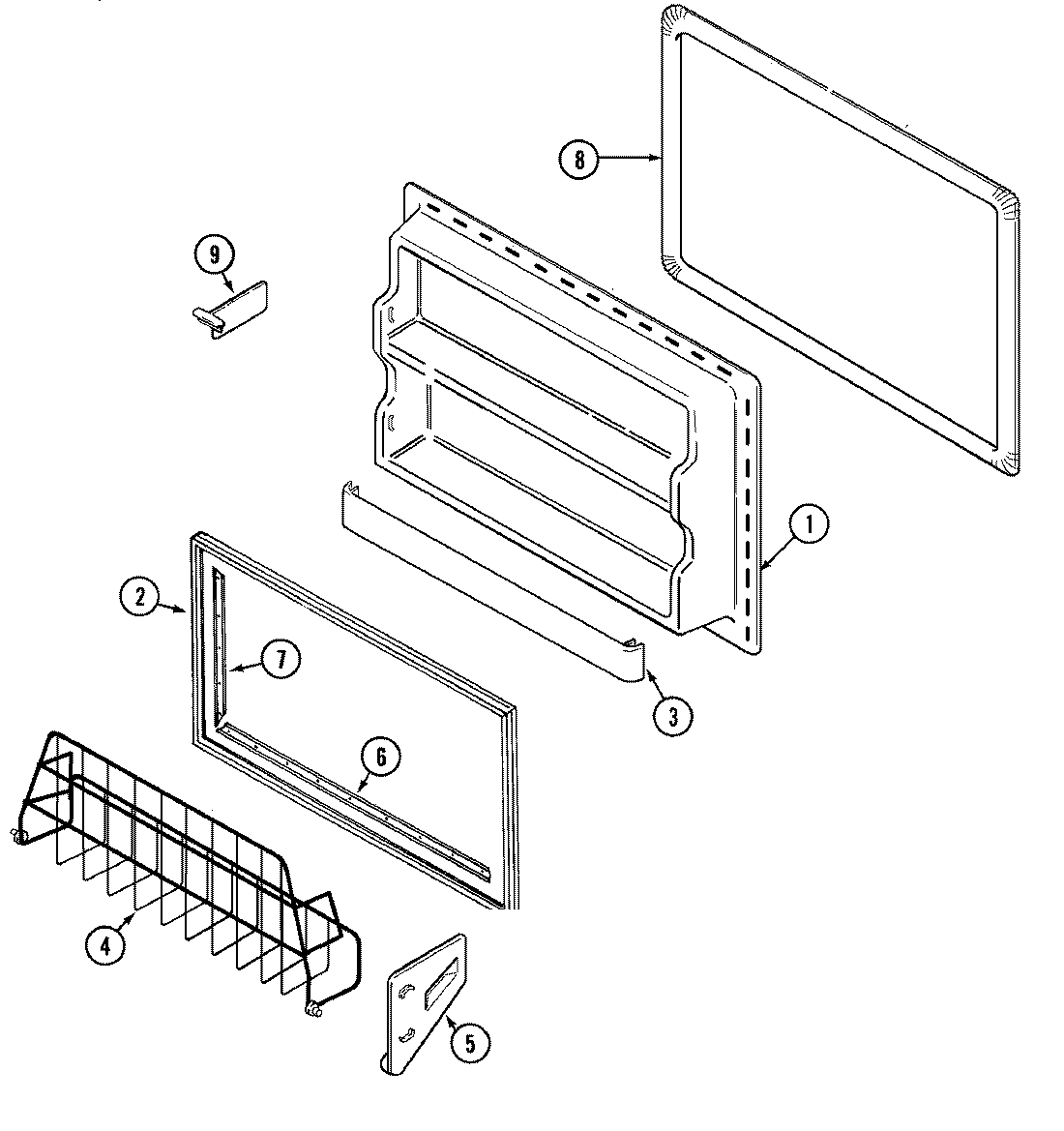 8
9
1
2
7
3
6
4
5