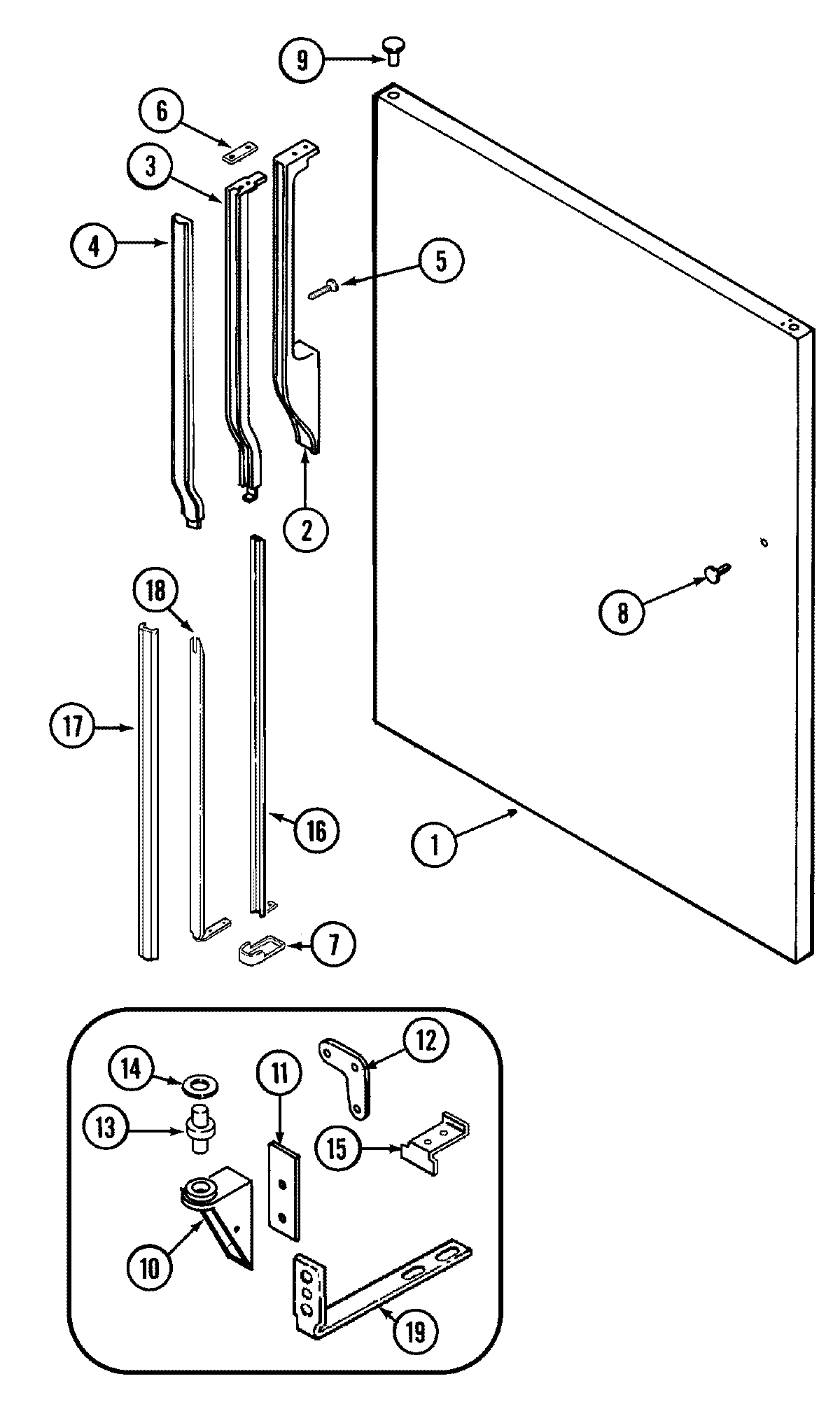 9

6

3

4

5

2

8

18

17

16

1

7

14

11

12

13

15

10

19