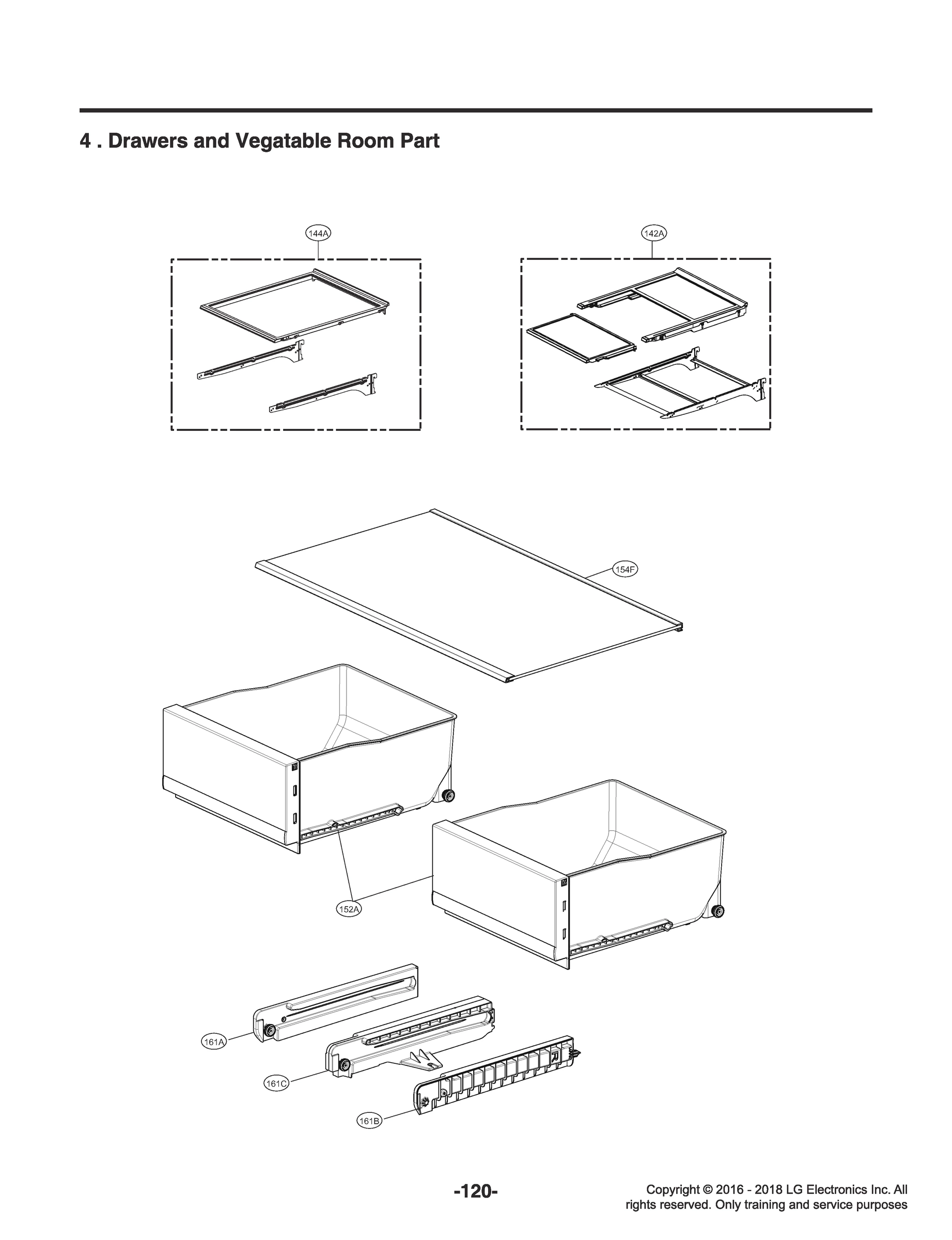 4 . Drawers and Vegatable Room Part

144A

142A

154F

152A

161A

161C

161B

-120-

Copyright © 2016 - 2018 LG Electronics Inc. All rights reserved. Only training and service purposes