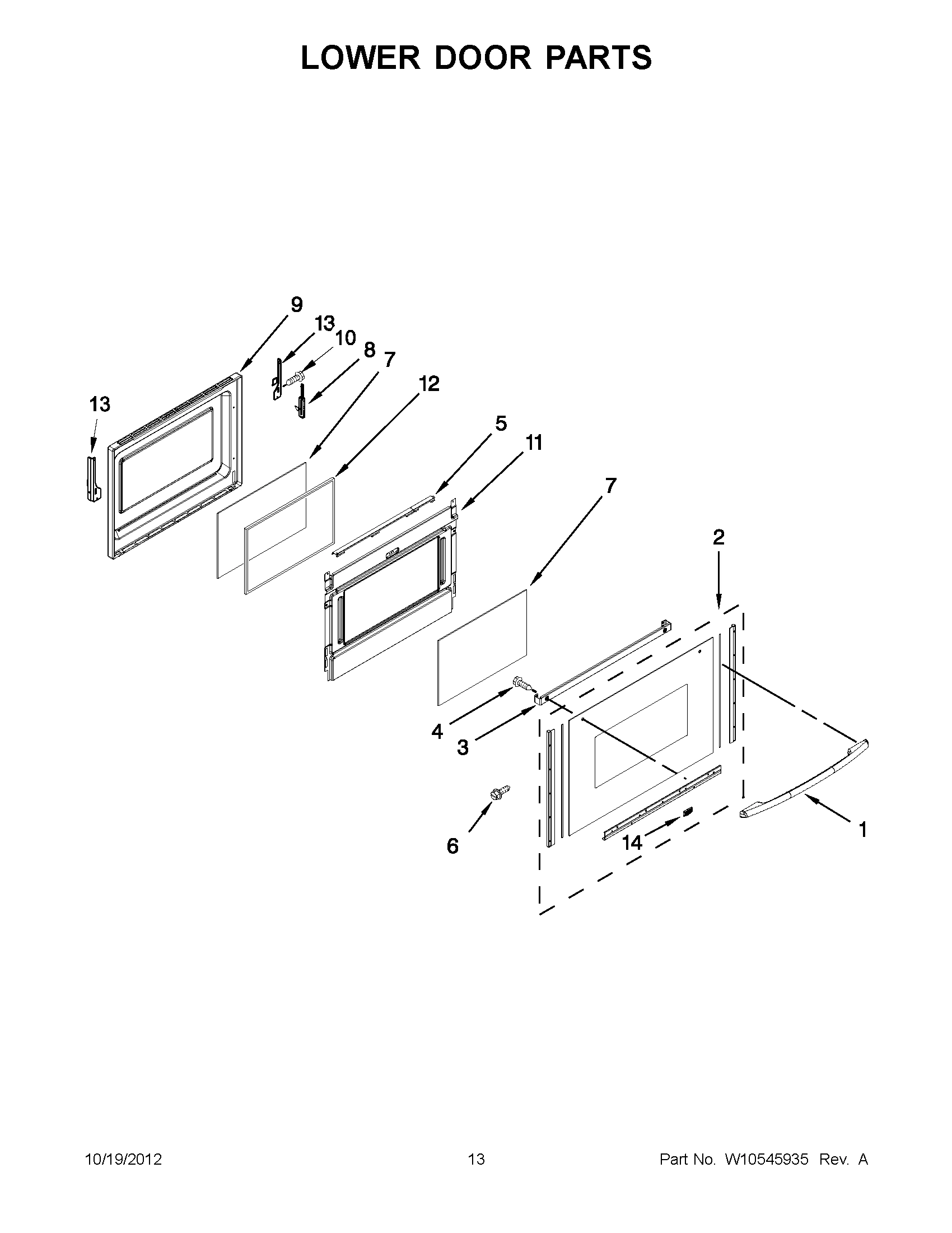 LOWER DOOR PARTS

9
13
10
8
7
12
13
5
11
7
2
4
3
6
14
1

10/19/2012

13

Part No. W10545935 Rev. A