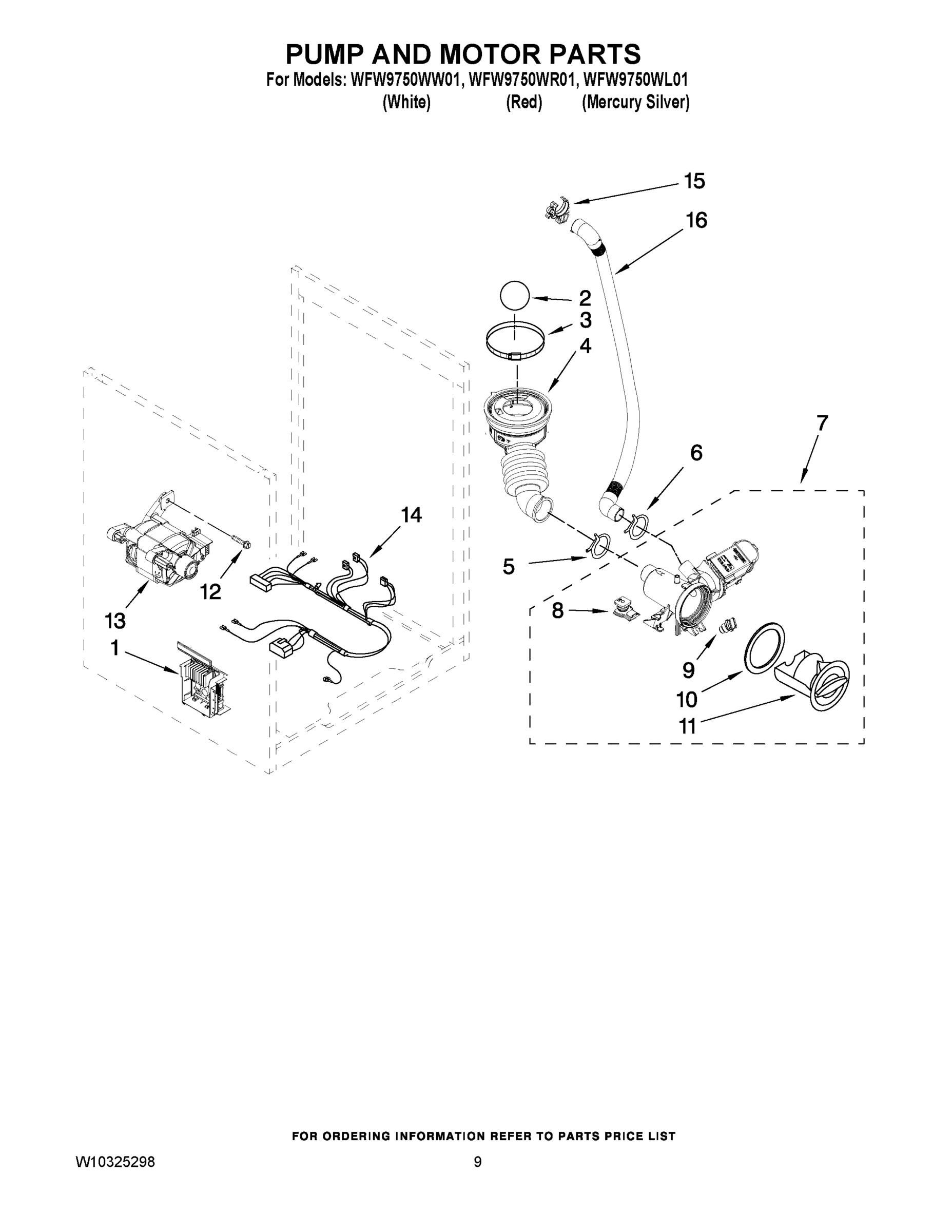 PUMP AND MOTOR PARTS

For Models: WFW9750WW01, WFW9750WR01, WFW9750WL01
(White) (Red) (Mercury Silver)

15
16
2
3
4
7
6
14
5
12
13
8
1
9
10
11

FOR ORDERING INFORMATION REFER TO PARTS PRICE LIST

W10325298

9