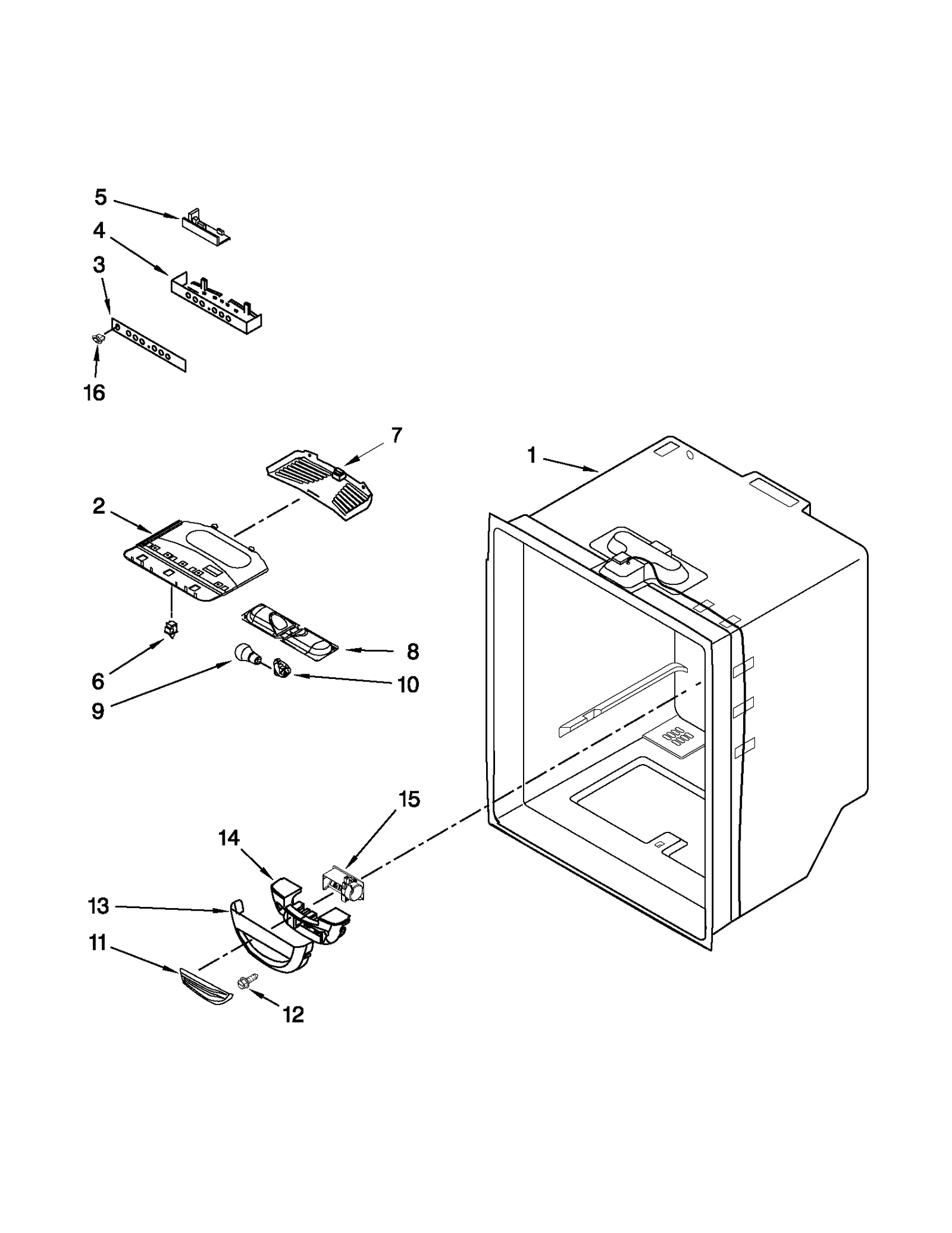 5
4
3
16
7
1
2
8
6
10
9
15
14
13
11
12