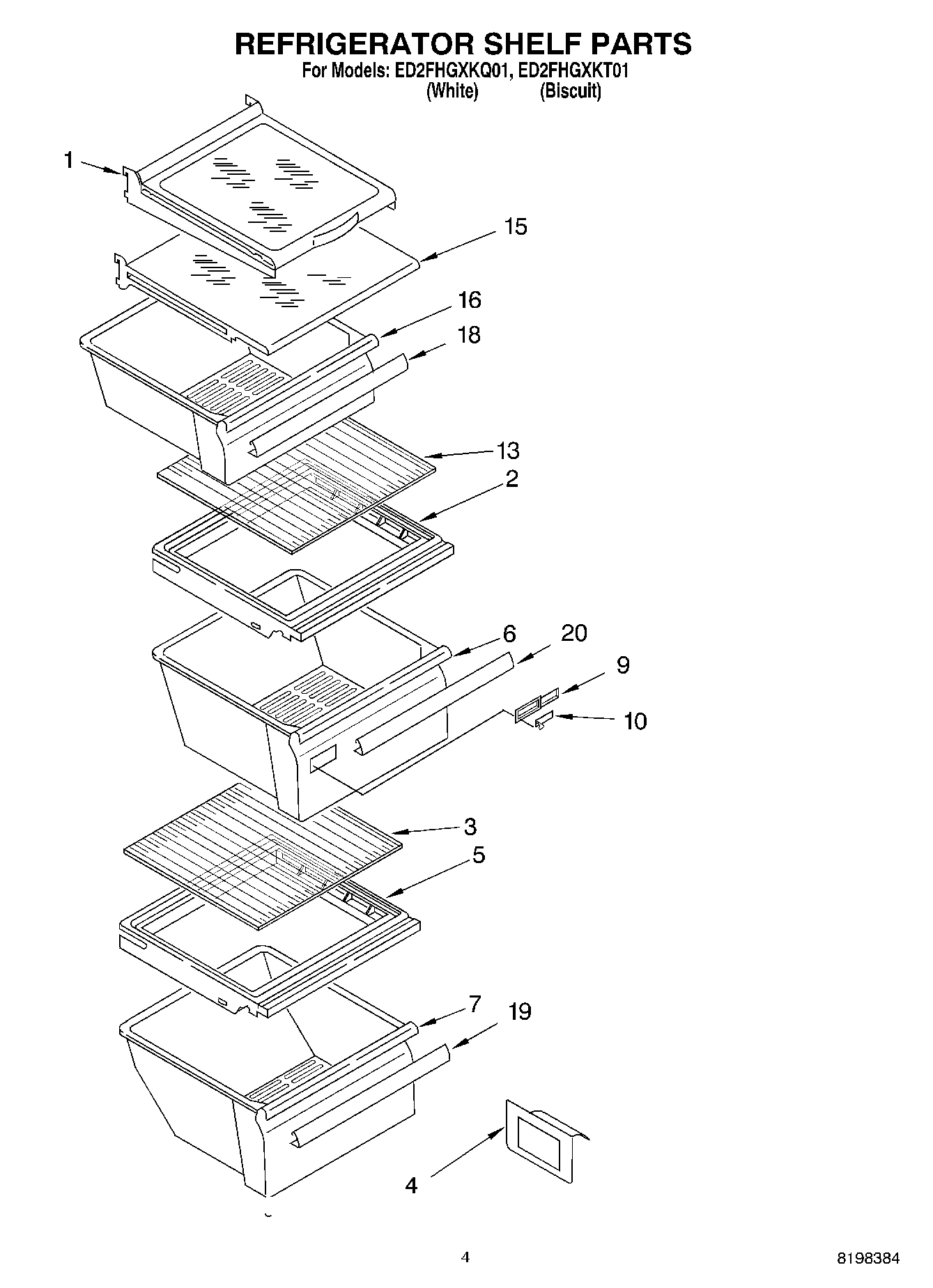 REFRIGERATOR SHELF PARTS
For Models: ED2FHGXKQ01, ED2FHGXKT01
(White) (Biscuit)

1
15
16
18
13
2
6
20
9
10
3
5
7
19
4

4

8198384