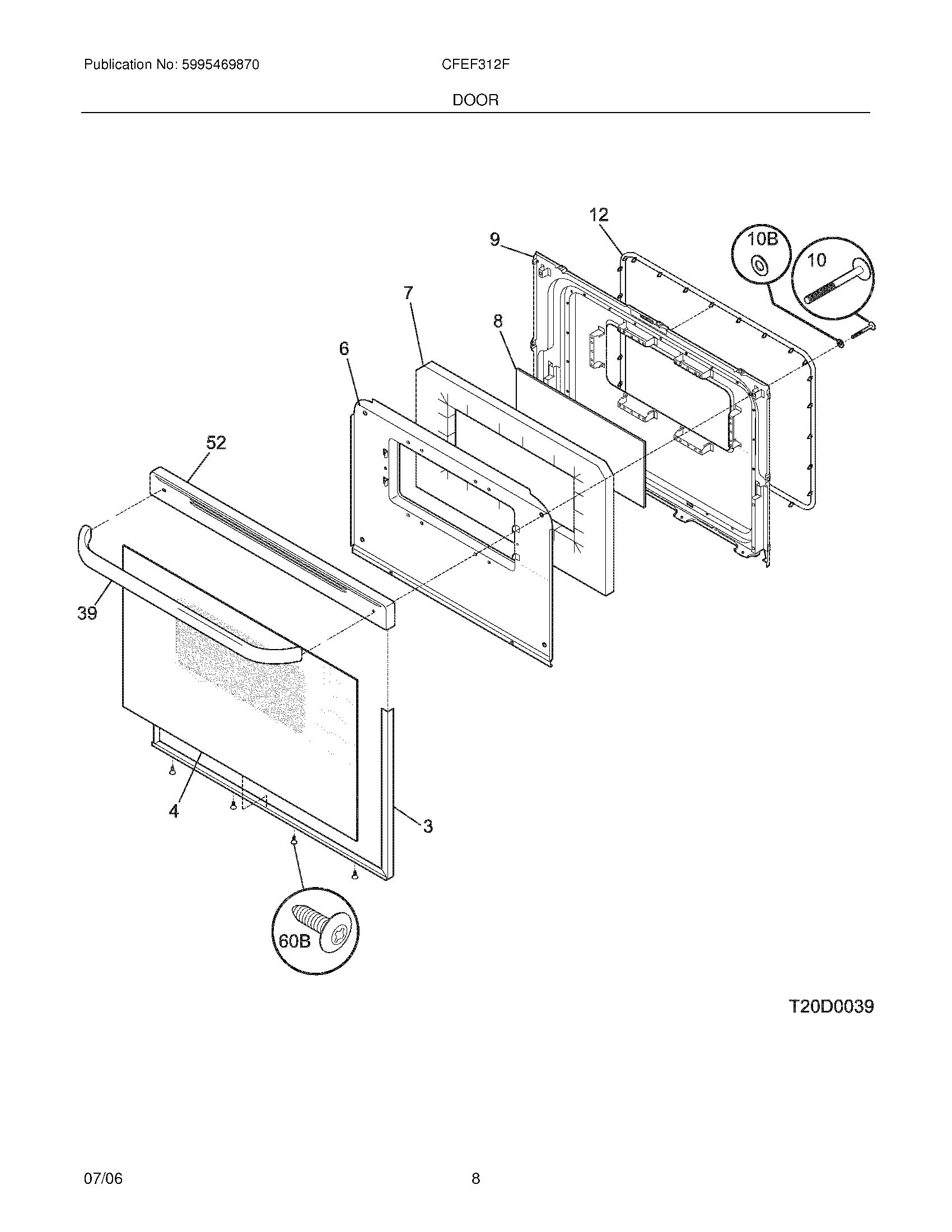 Publication No: 5995469870

CFEF312F

DOOR

12

9

10B

10

7

8

6

52

39

4

3

60B

T20D0039

07/06

8