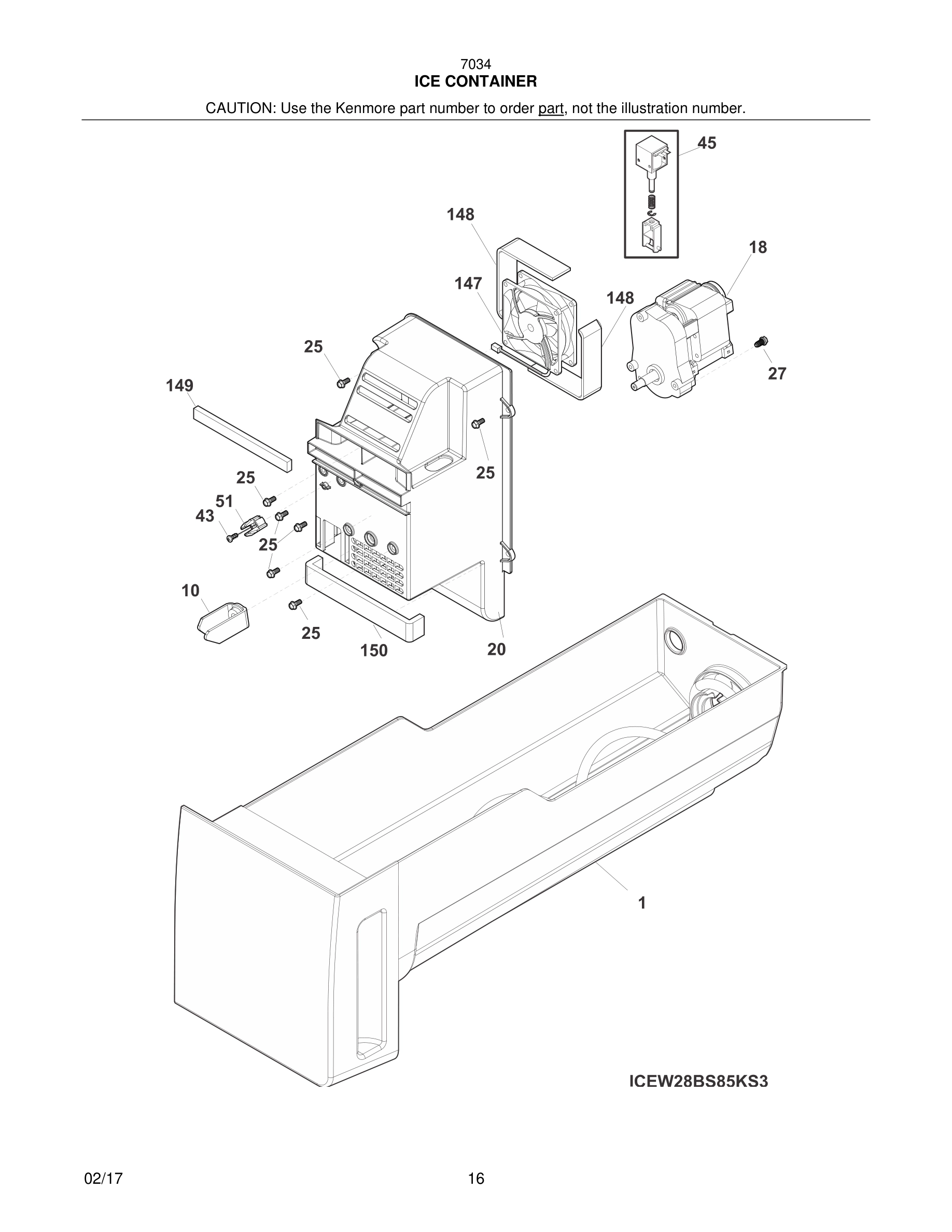 7034
ICE CONTAINER
CAUTION: Use the Kenmore part number to order part, not the illustration number.

45
148
18
147
148
25
27
149
25
25
51
43
25
10
25
150
20
1

ICEW28BS85KS3

02/17
16