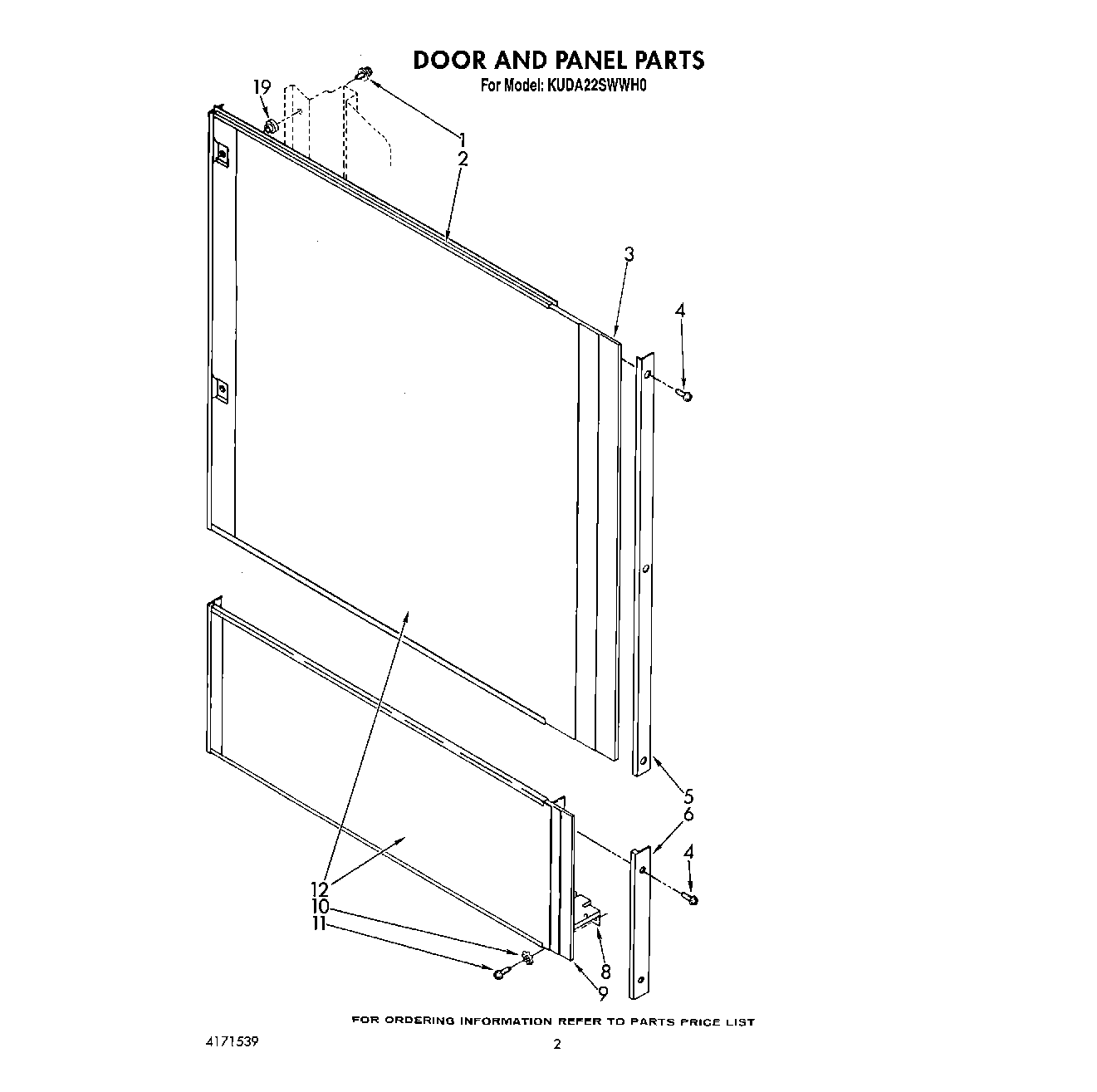 DOOR AND PANEL PARTS
For Model: KUDA22SWWH0

19
1
2
3
4
5
6
4
12
10
11
8
9

FOR ORDERING INFORMATION REFER TO PARTS PRICE LIST

4171539

2