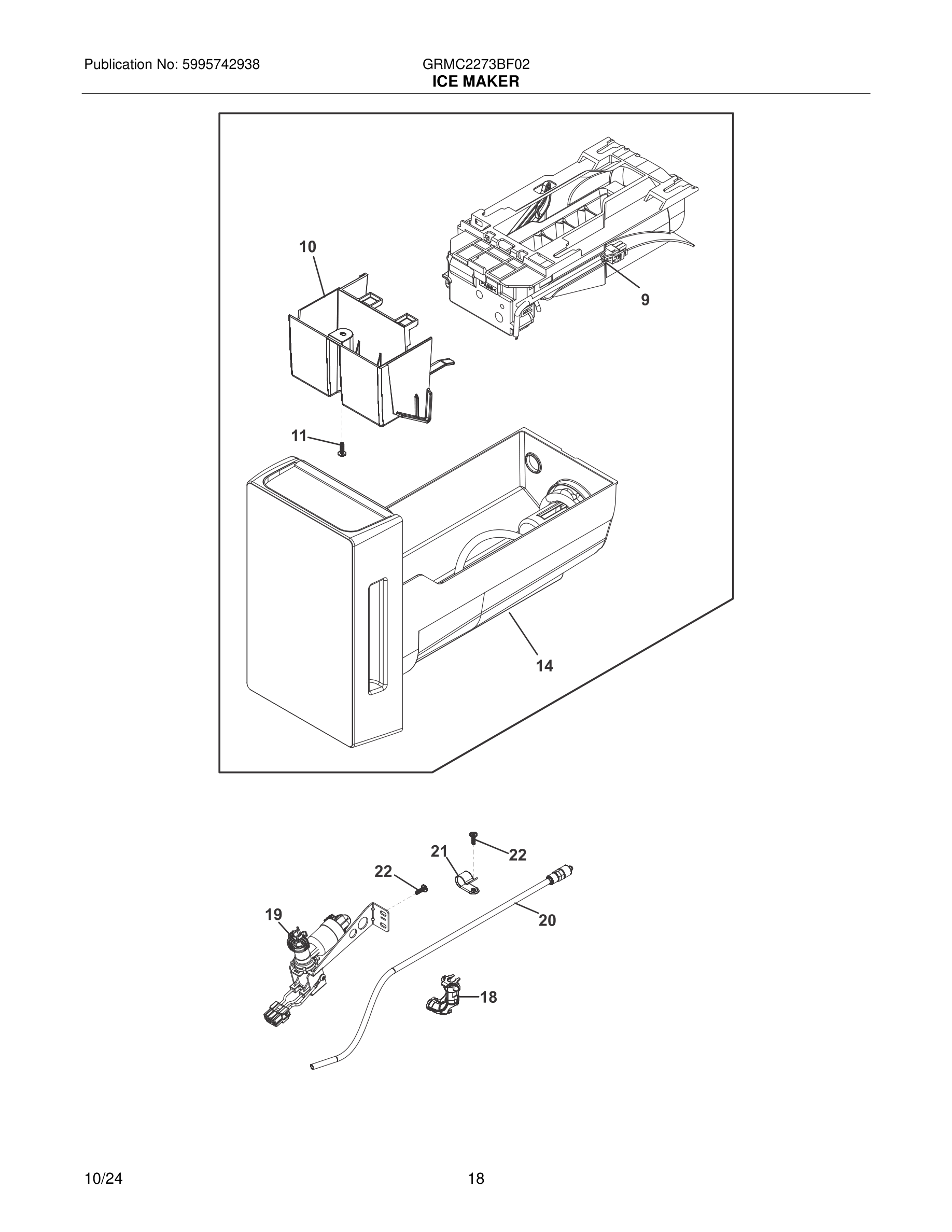 Publication No: 5995742938

GRMC2273BF02
ICE MAKER

10

9

11

14

21

22

22

19

20

18

10/24

18