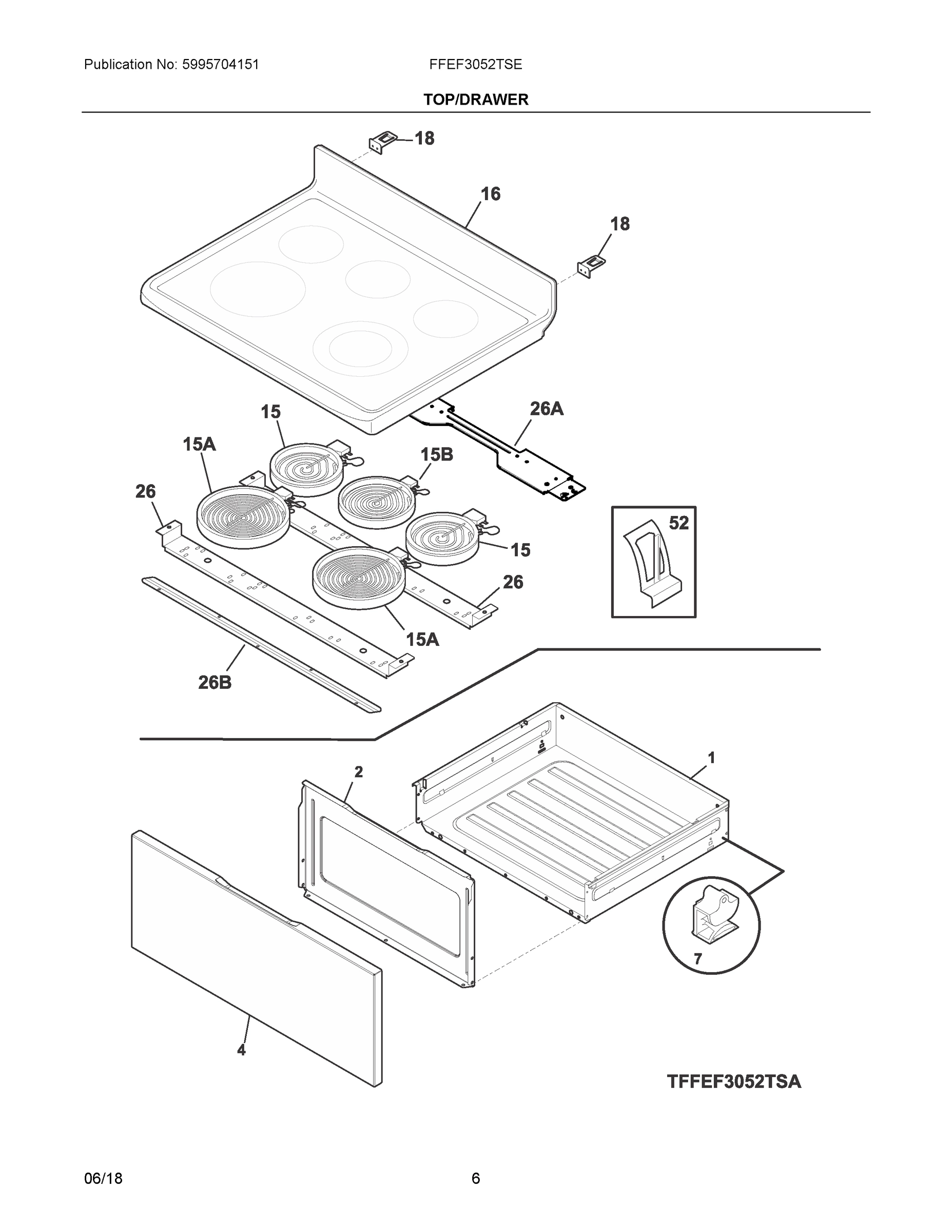 Publication No: 5995704151

FFEF3052TSE

TOP/DRAWER

18

16

18

15

26A

15A

15B

26

52

15

26

15A

26B

1

2

7

4

TFFEF3052TSA

06/18

6